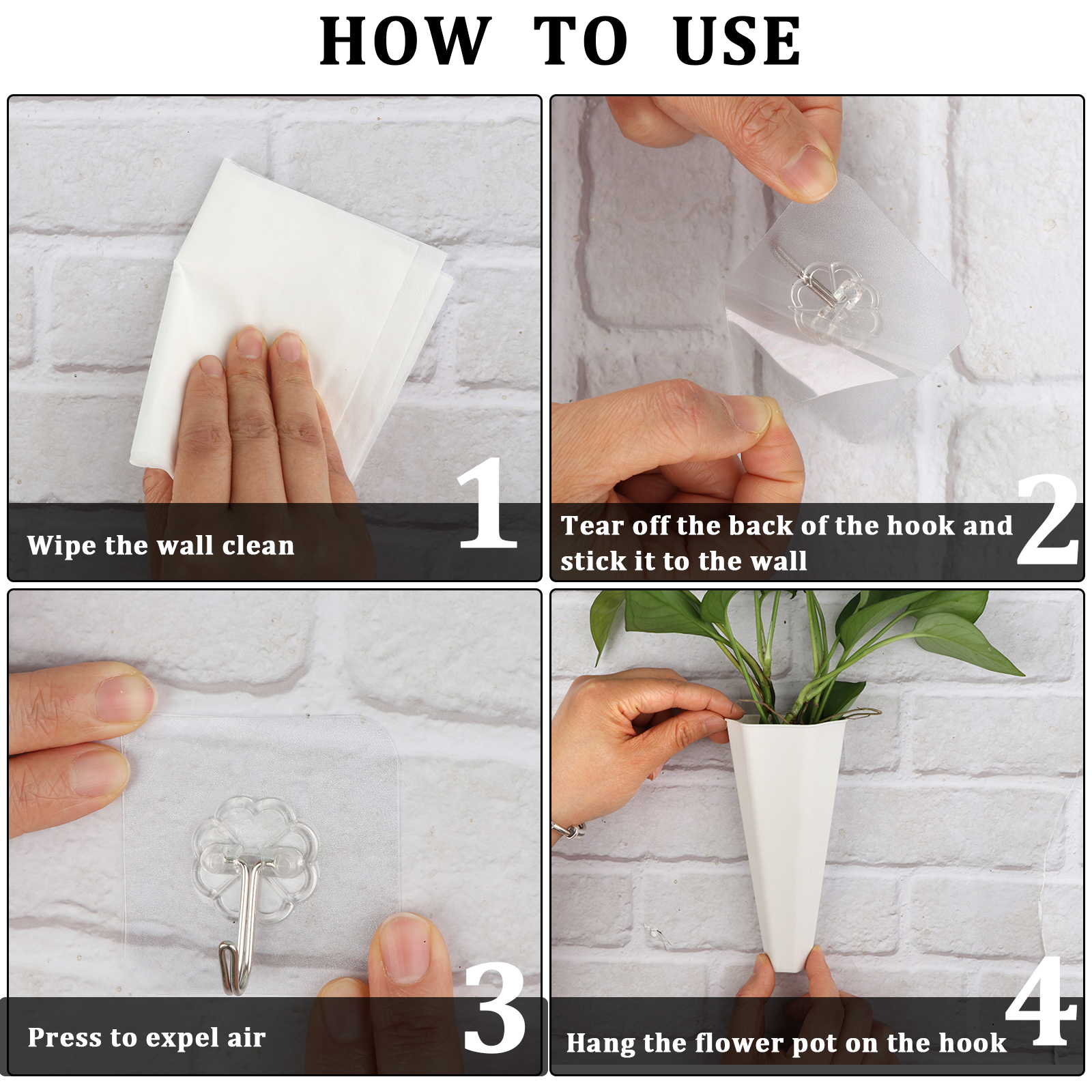 HOW TO USE

Wipe the wall clean

1

Tear off the back of the hook and stick it to the wall

2

Press to expel air

3

Hang the flower pot on the hook

4