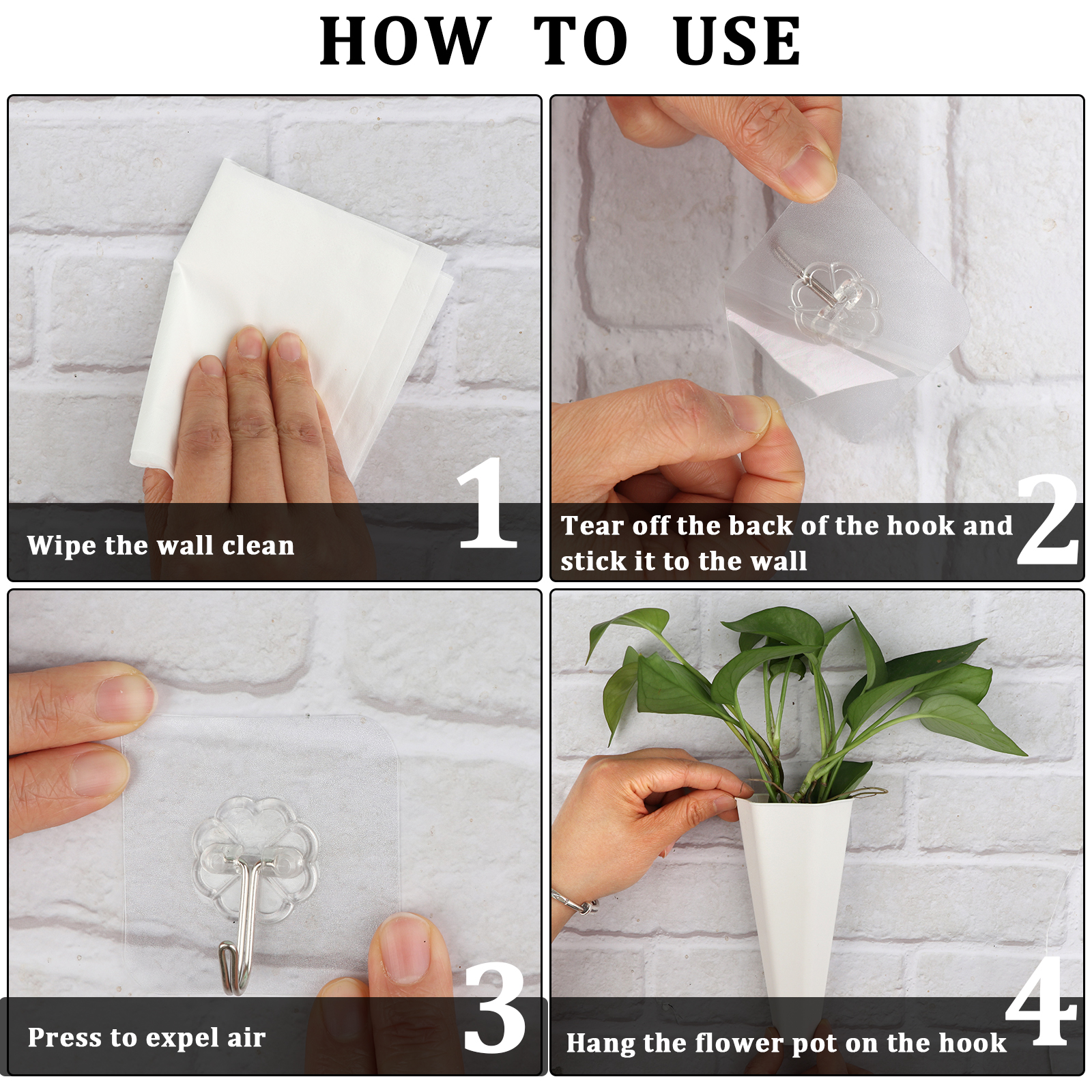 HOW TO USE

Wipe the wall clean

1

Tear off the back of the hook and stick it to the wall

2

Press to expel air

3

Hang the flower pot on the hook

4