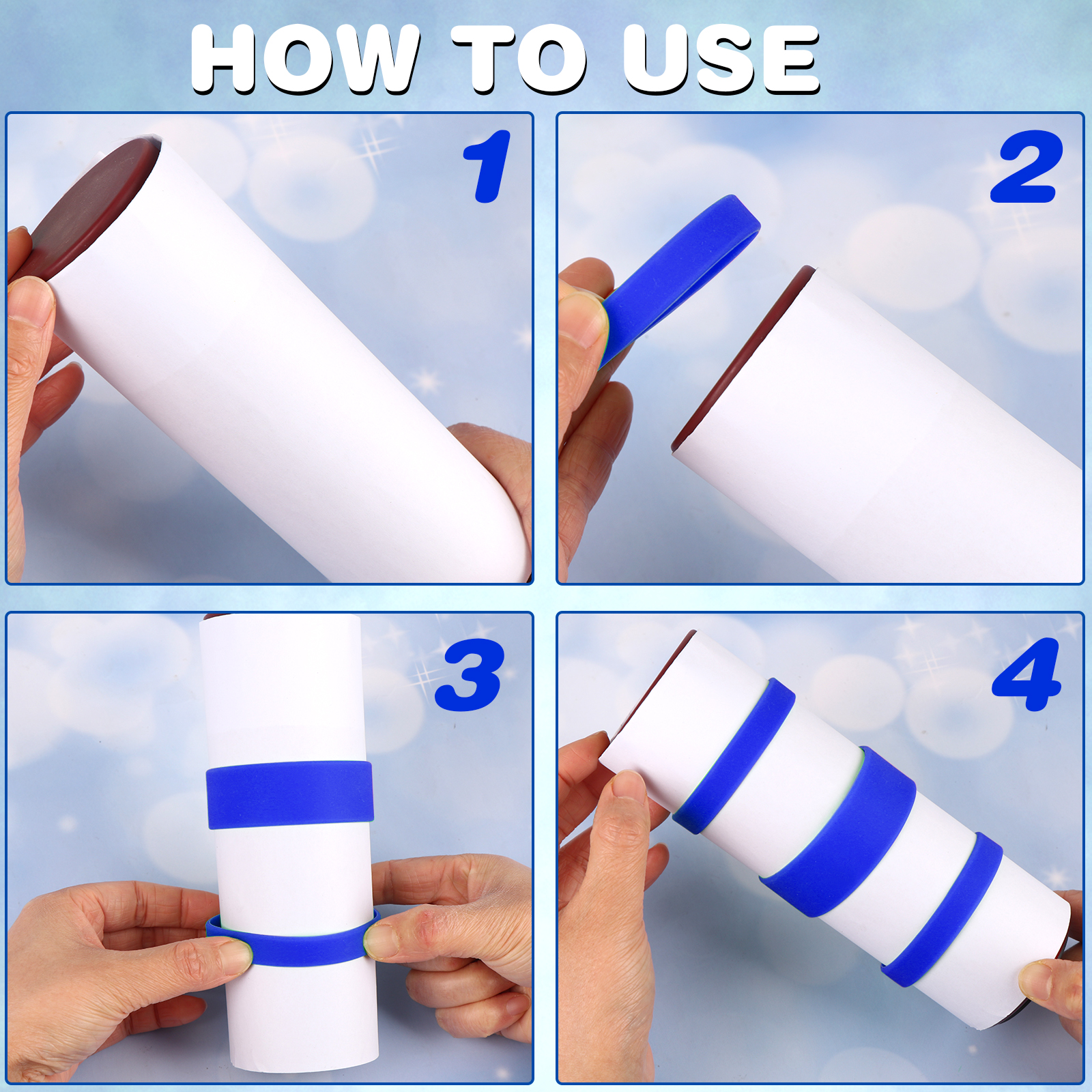 HOW TO USE

1

2

3

4