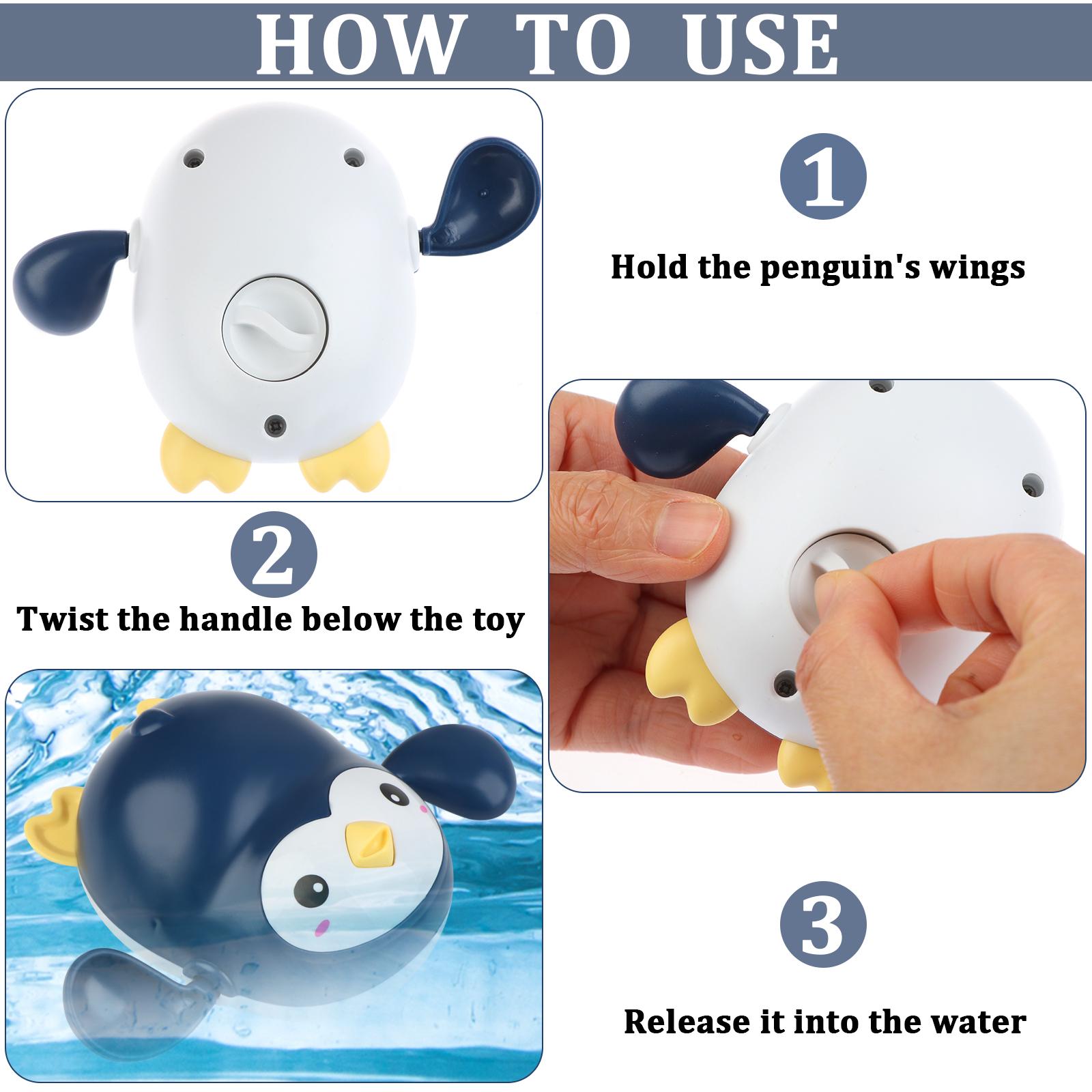 HOW TO USE

1

Hold the penguin's wings

2

Twist the handle below the toy

3

Release it into the water