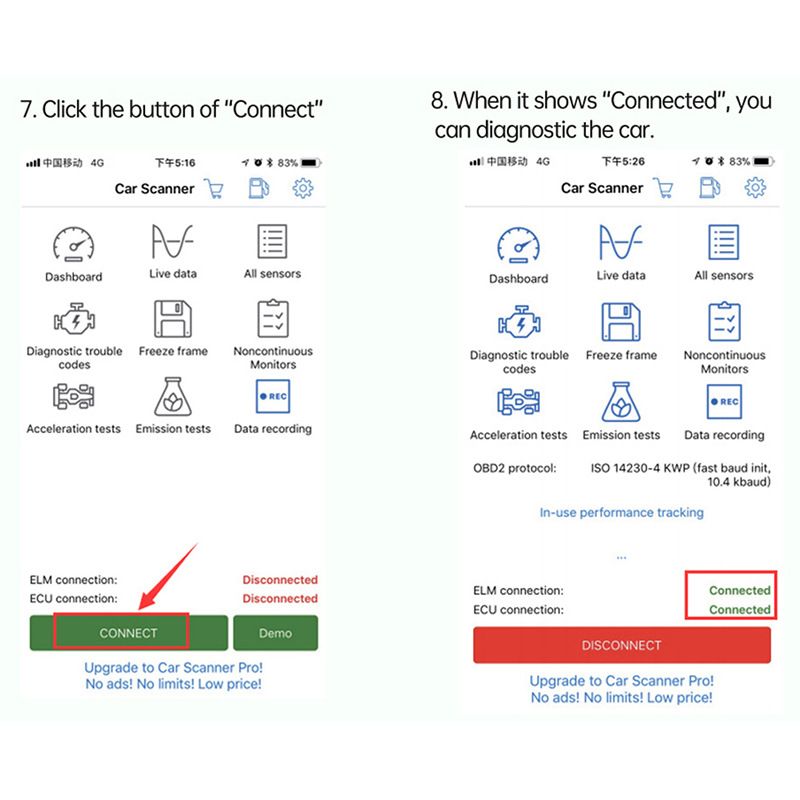 7. Click the button of "Connect"

中国移动 4G 下午5:16 83%

Car Scanner

Dashboard
Live data
All sensors
Diagnostic trouble codes
Freeze frame
Noncontinuous Monitors
Acceleration tests
Emission tests
REC
Data recording

ELM connection: Disconnected
ECU connection: Disconnected

CONNECT
Demo

Upgrade to Car Scanner Pro!
No ads! No limits! Low price!

8. When it shows "Connected", you can diagnostic the car.

中国移动 4G 下午5:26 83%

Car Scanner

Dashboard
Live data
All sensors
Diagnostic trouble codes
Freeze frame
Noncontinuous Monitors
Acceleration tests
Emission tests
REC
Data recording

OBD2 protocol: ISO 14230-4 KWP (fast baud init, 10.4 kbaud)

In-use performance tracking

...

ELM connection: Connected
ECU connection: Connected

DISCONNECT

Upgrade to Car Scanner Pro!
No ads! No limits! Low price!