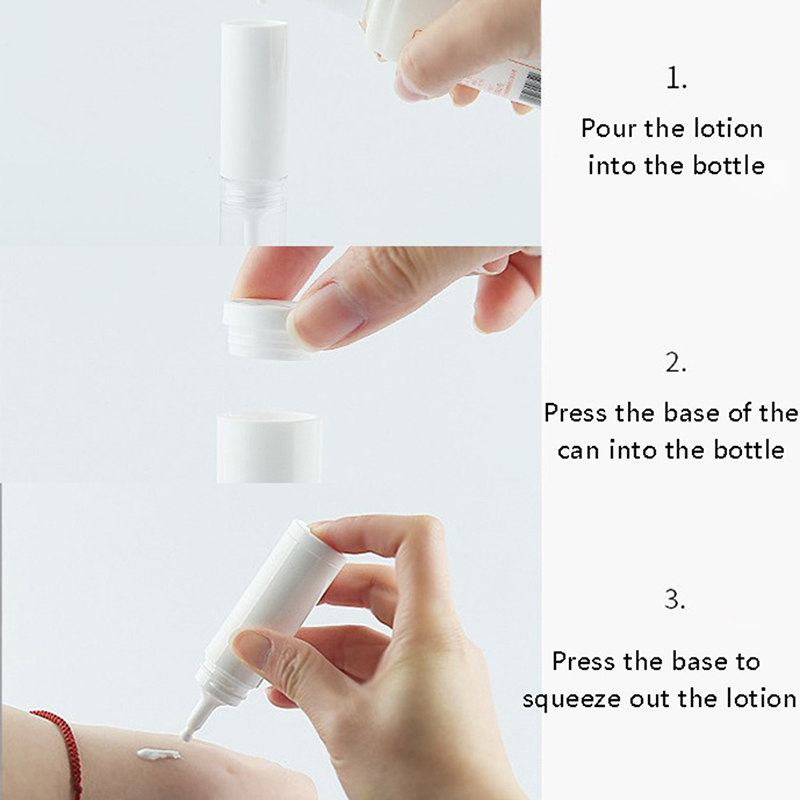 1.

Pour the lotion into the bottle

2.

Press the base of the can into the bottle

3.

Press the base to squeeze out the lotion