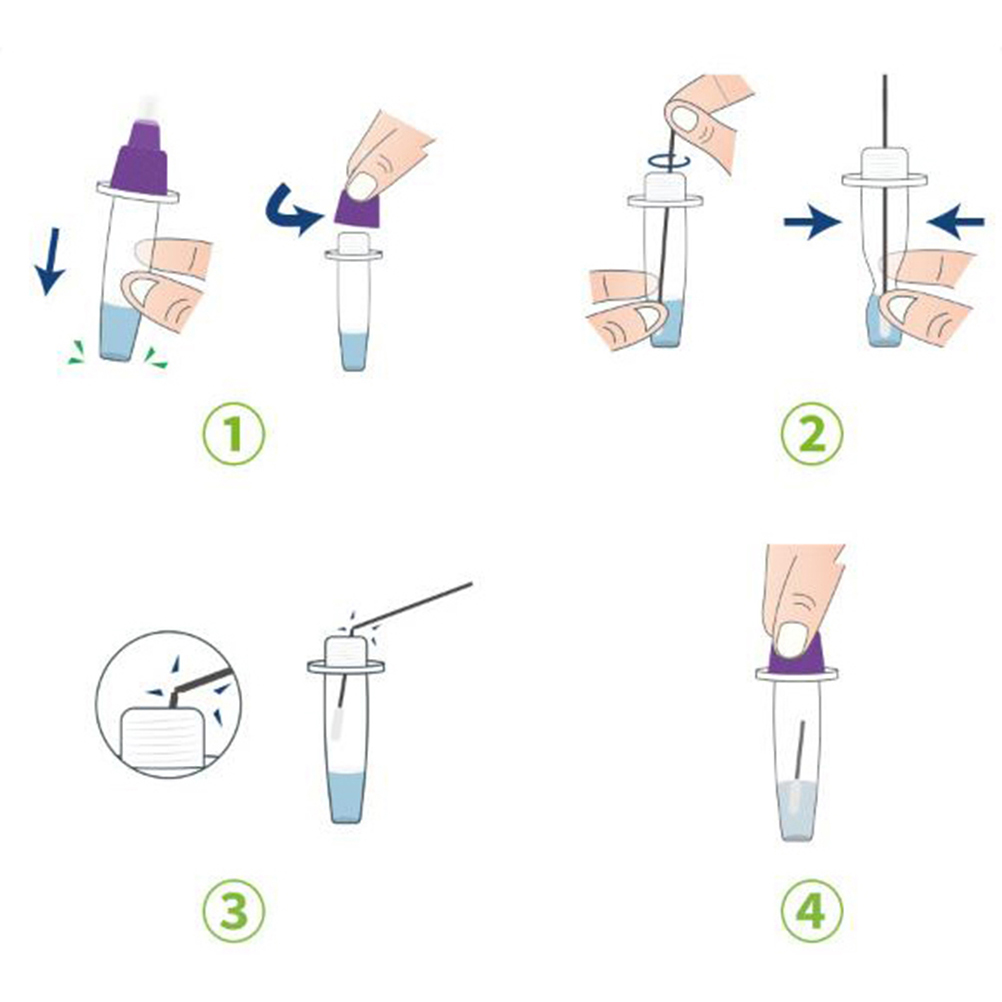 1

2

3

4