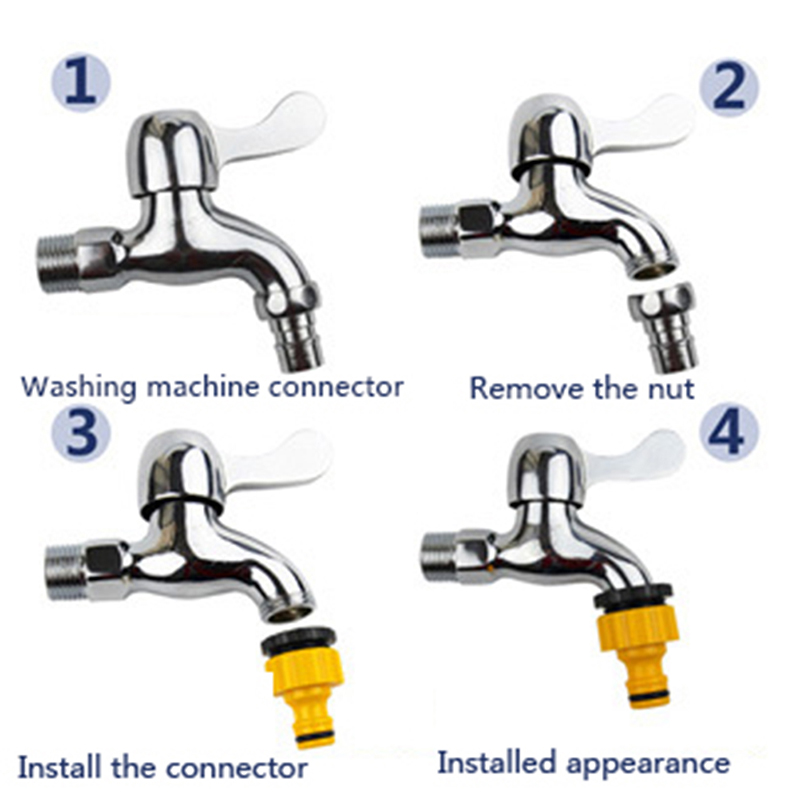 1

Washing machine connector

2

Remove the nut

3

Install the connector

4

Installed appearance