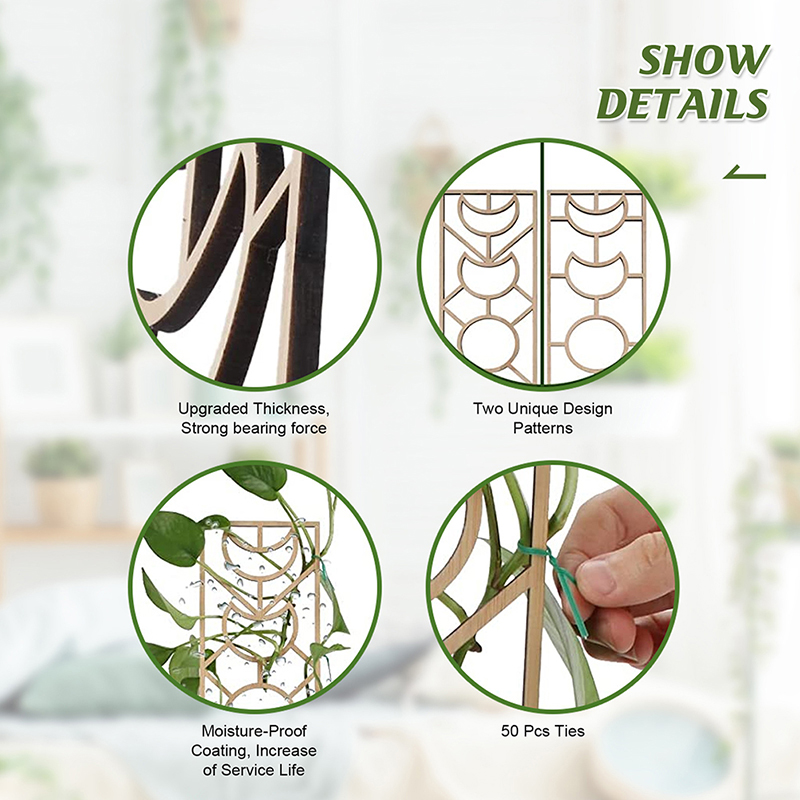 SHOW DETAILS

Upgraded Thickness, Strong bearing force

Two Unique Design Patterns

Moisture-Proof Coating, Increase of Service Life

50 Pcs Ties