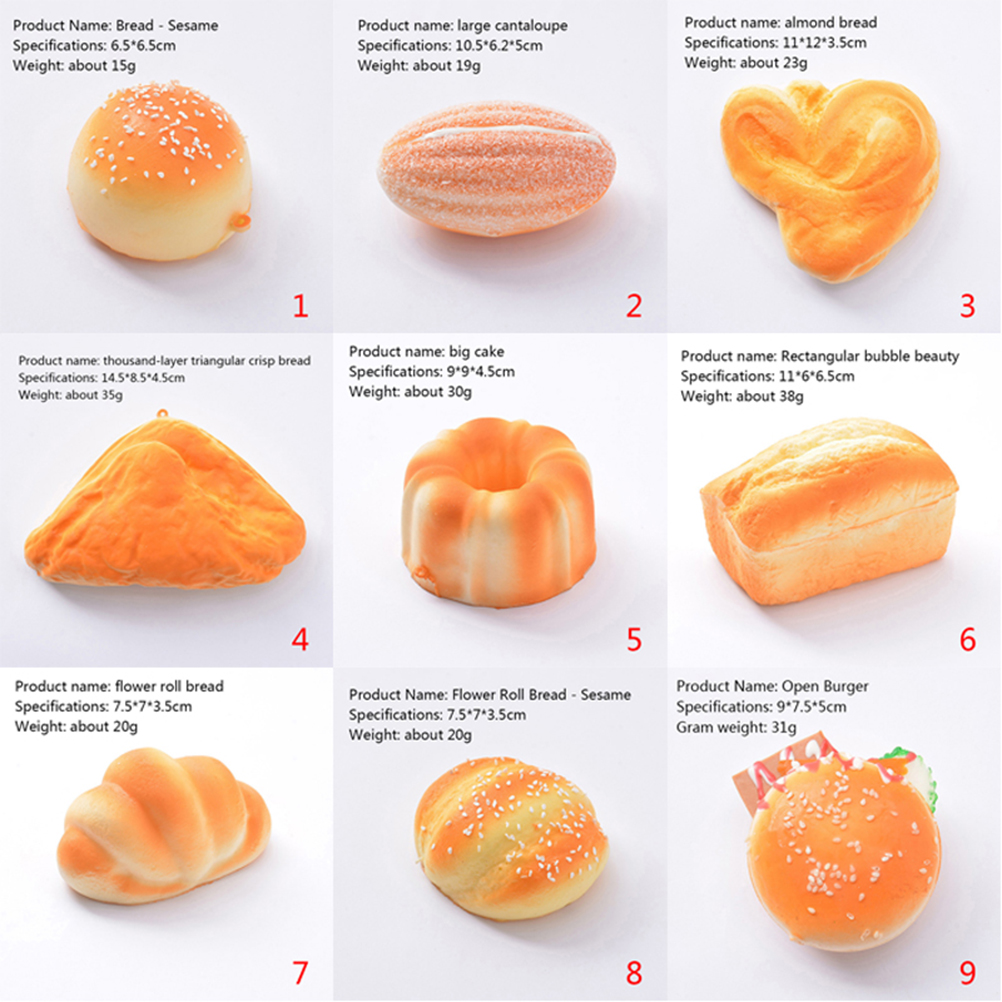 Product Name: Bread - Sesame
Specifications: 6.5*6.5cm
Weight: about 15g

1

Product name: large cantaloupe
Specifications: 10.5*6.2*5cm
Weight: about 19g

2

Product name: almond bread
Specifications: 11*12*3.5cm
Weight: about 23g

3

Product name: thousand-layer triangular crisp bread
Specifications: 14.5*8.5*4.5cm
Weight: about 35g

4

Product name: big cake
Specifications: 9*9*4.5cm
Weight: about 30g

5

Product name: Rectangular bubble beauty
Specifications: 11*6*6.5cm
Weight: about 38g

6

Product name: flower roll bread
Specifications: 7.5*7*3.5cm
Weight: about 20g

7

Product Name: Flower Roll Bread - Sesame
Specifications: 7.5*7*3.5cm
Weight: about 20g

8

Product Name: Open Burger
Specifications: 9*7.5*5cm
Gram weight: 31g

9