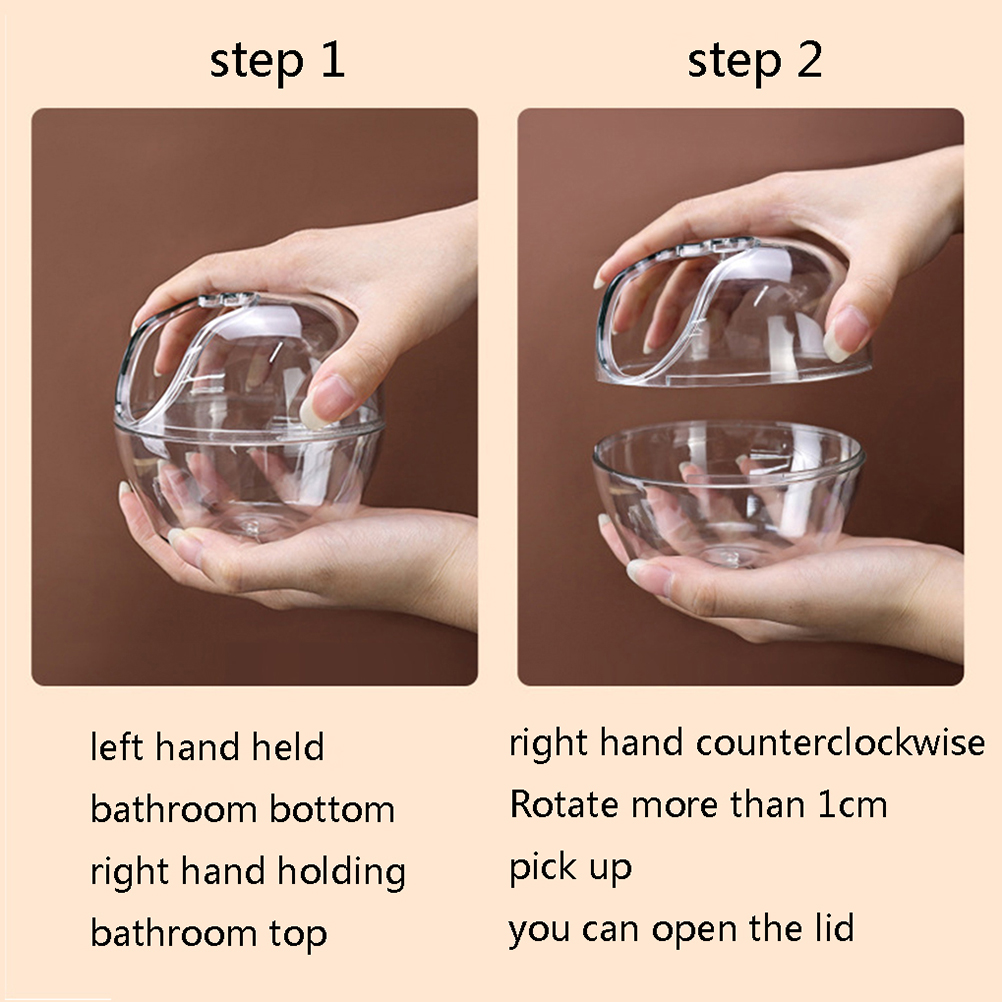 step 1

left hand held
bathroom bottom
right hand holding
bathroom top

step 2

right hand counterclockwise
Rotate more than 1cm
pick up
you can open the lid