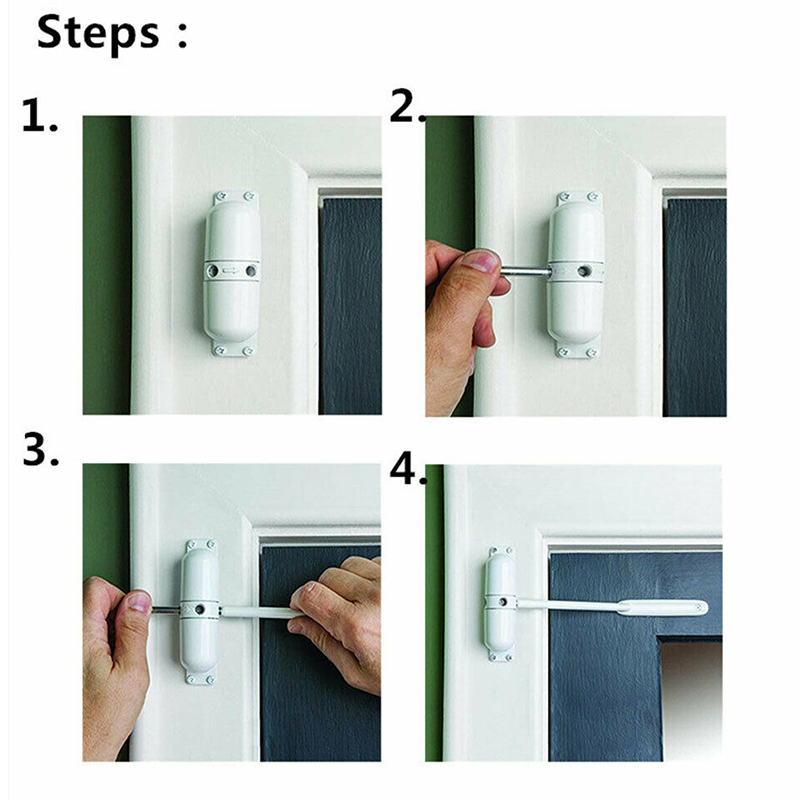 Steps :

1.

2.

3.

4.