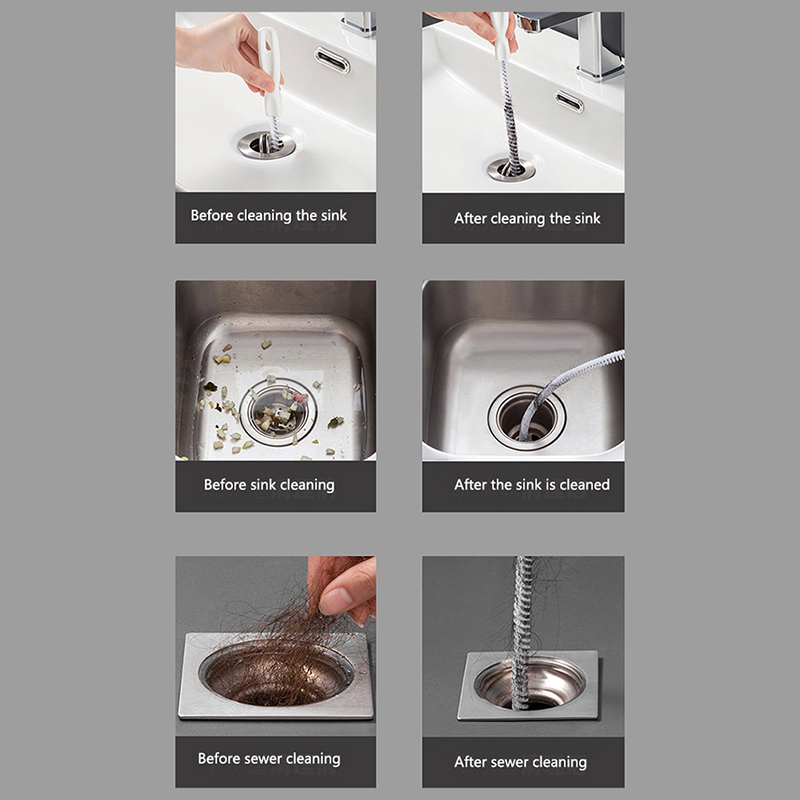 Before cleaning the sink

After cleaning the sink

Before sink cleaning

After the sink is cleaned

Before sewer cleaning

After sewer cleaning