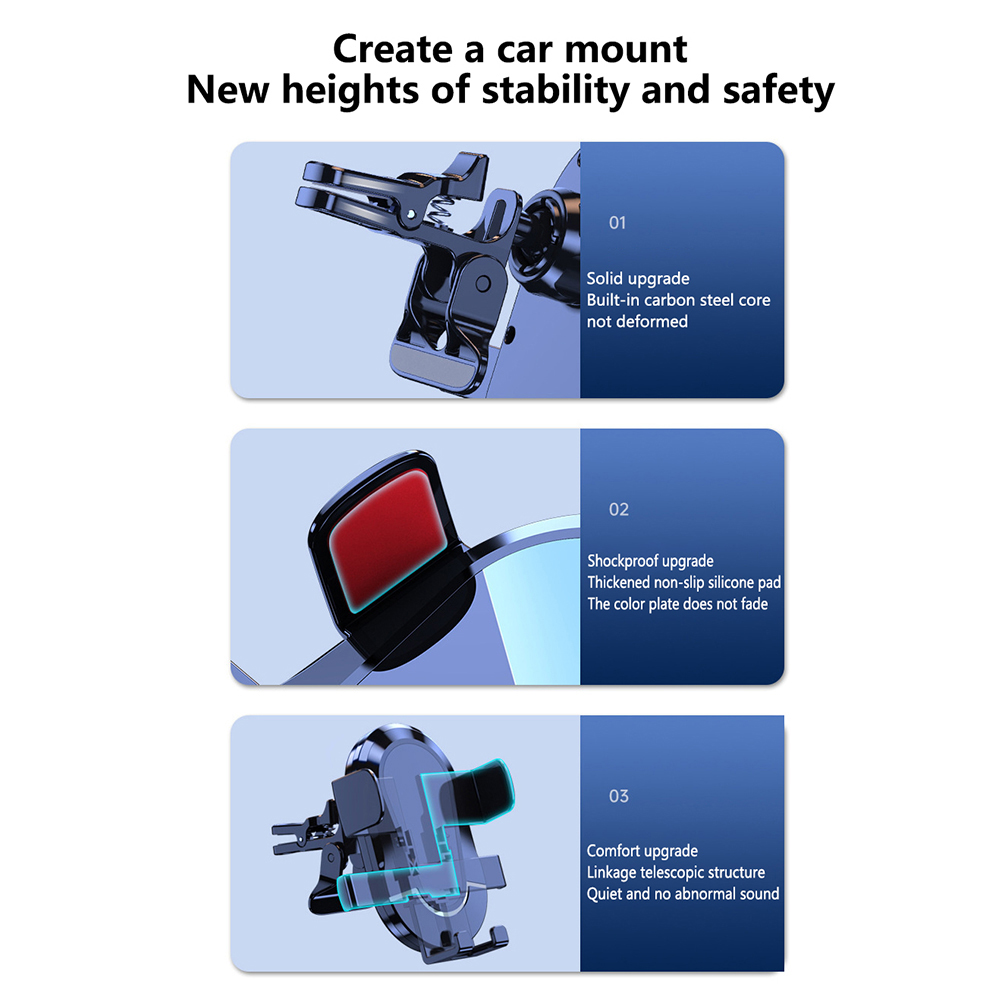 Create a car mount
New heights of stability and safety

01

Solid upgrade
Built-in carbon steel core
not deformed

02

Shockproof upgrade
Thickened non-slip silicone pad
The color plate does not fade

03

Comfort upgrade
Linkage telescopic structure
Quiet and no abnormal sound