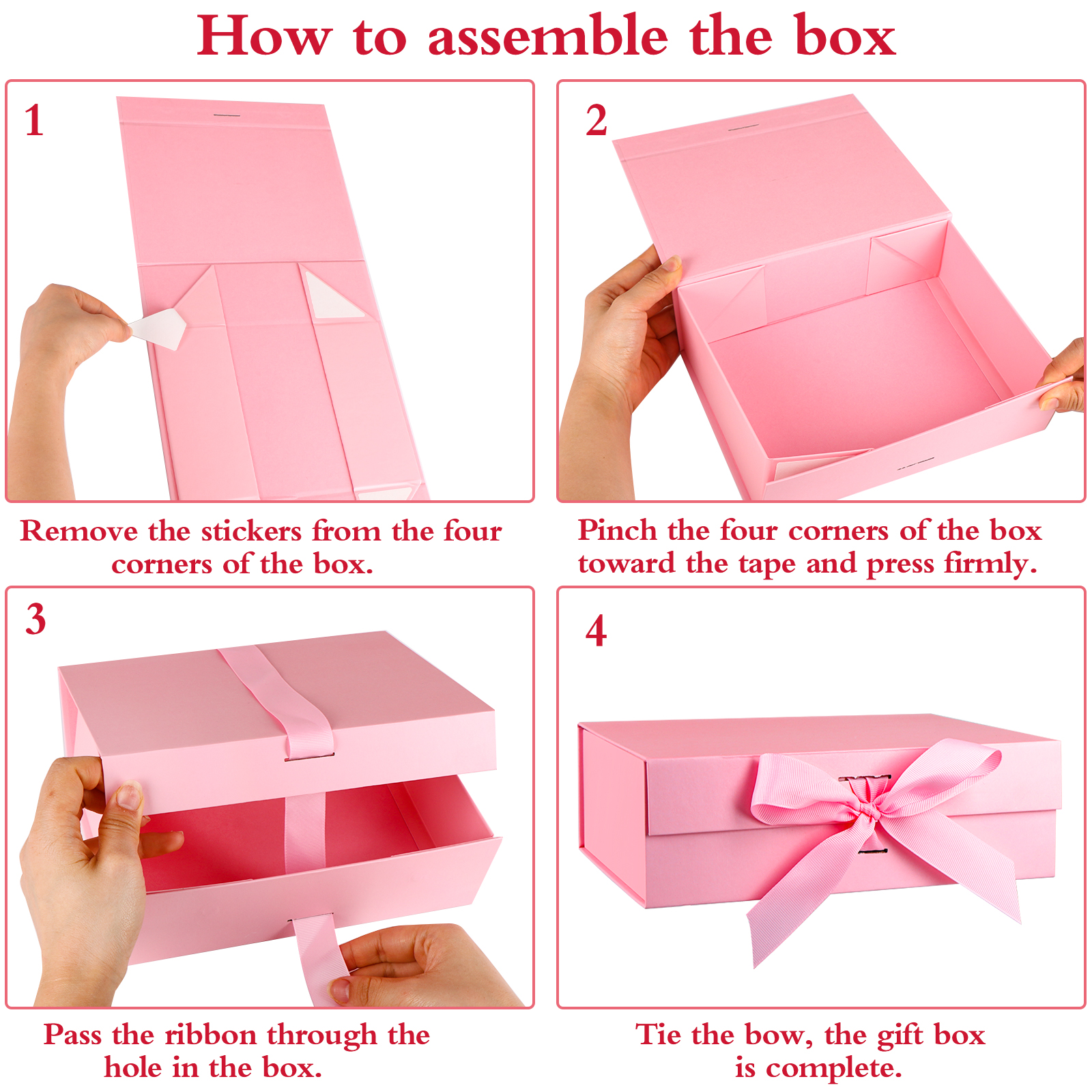 How to assemble the box

1

Remove the stickers from the four corners of the box.

2

Pinch the four corners of the box toward the tape and press firmly.

3

Pass the ribbon through the hole in the box.

4

Tie the bow, the gift box is complete.