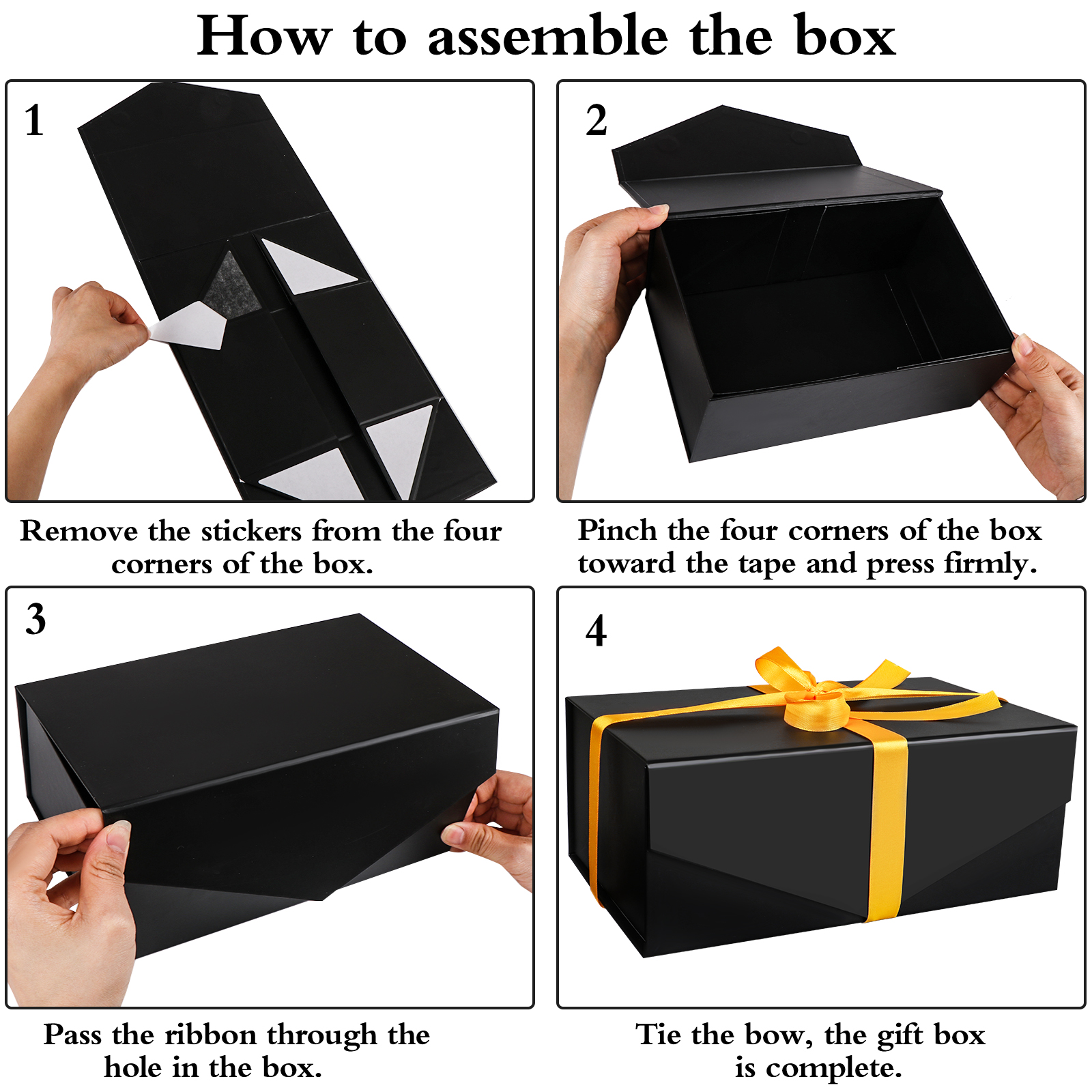 How to assemble the box

1

Remove the stickers from the four corners of the box.

2

Pinch the four corners of the box toward the tape and press firmly.

3

Pass the ribbon through the hole in the box.

4

Tie the bow, the gift box is complete.