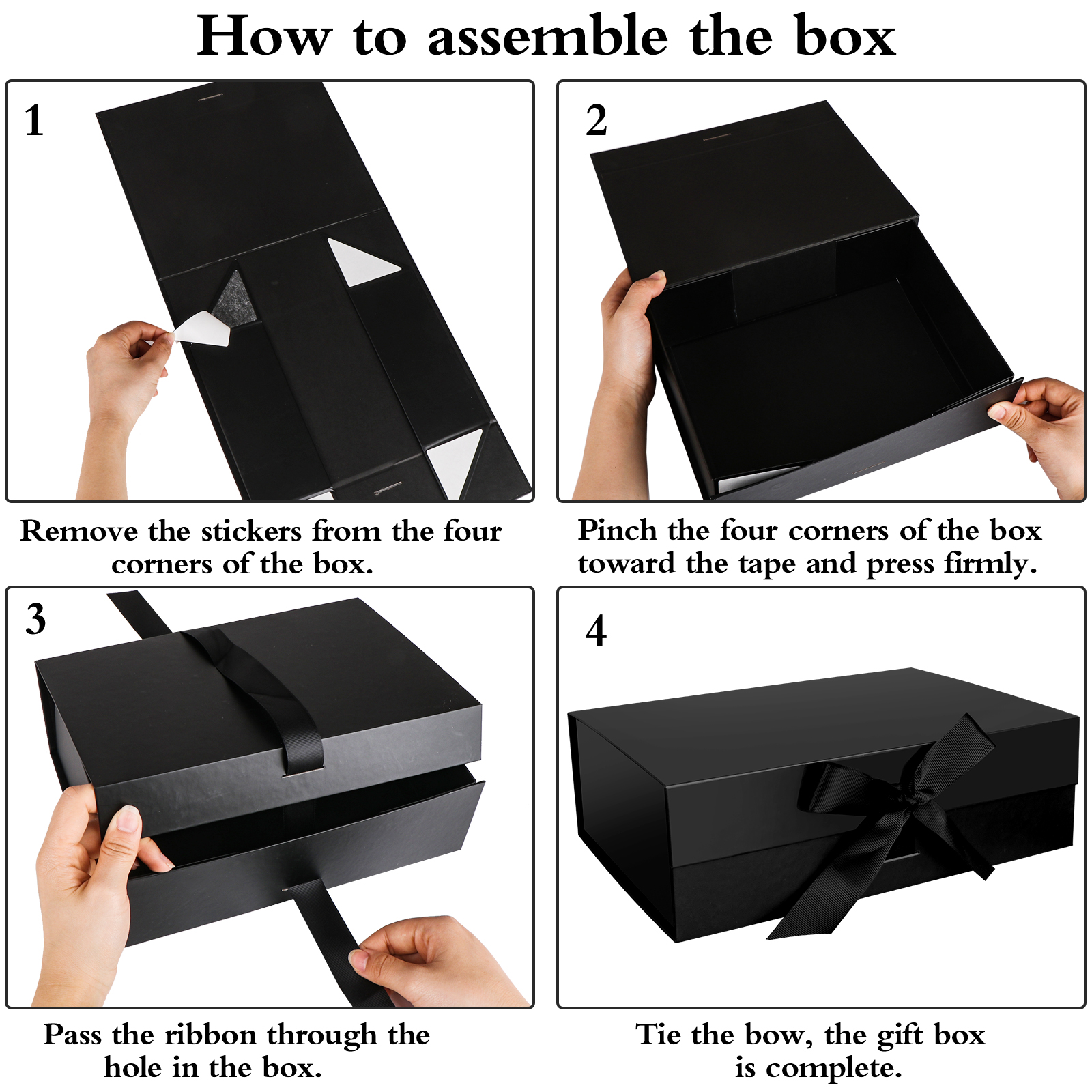 How to assemble the box

1

Remove the stickers from the four corners of the box.

2

Pinch the four corners of the box toward the tape and press firmly.

3

Pass the ribbon through the hole in the box.

4

Tie the bow, the gift box is complete.