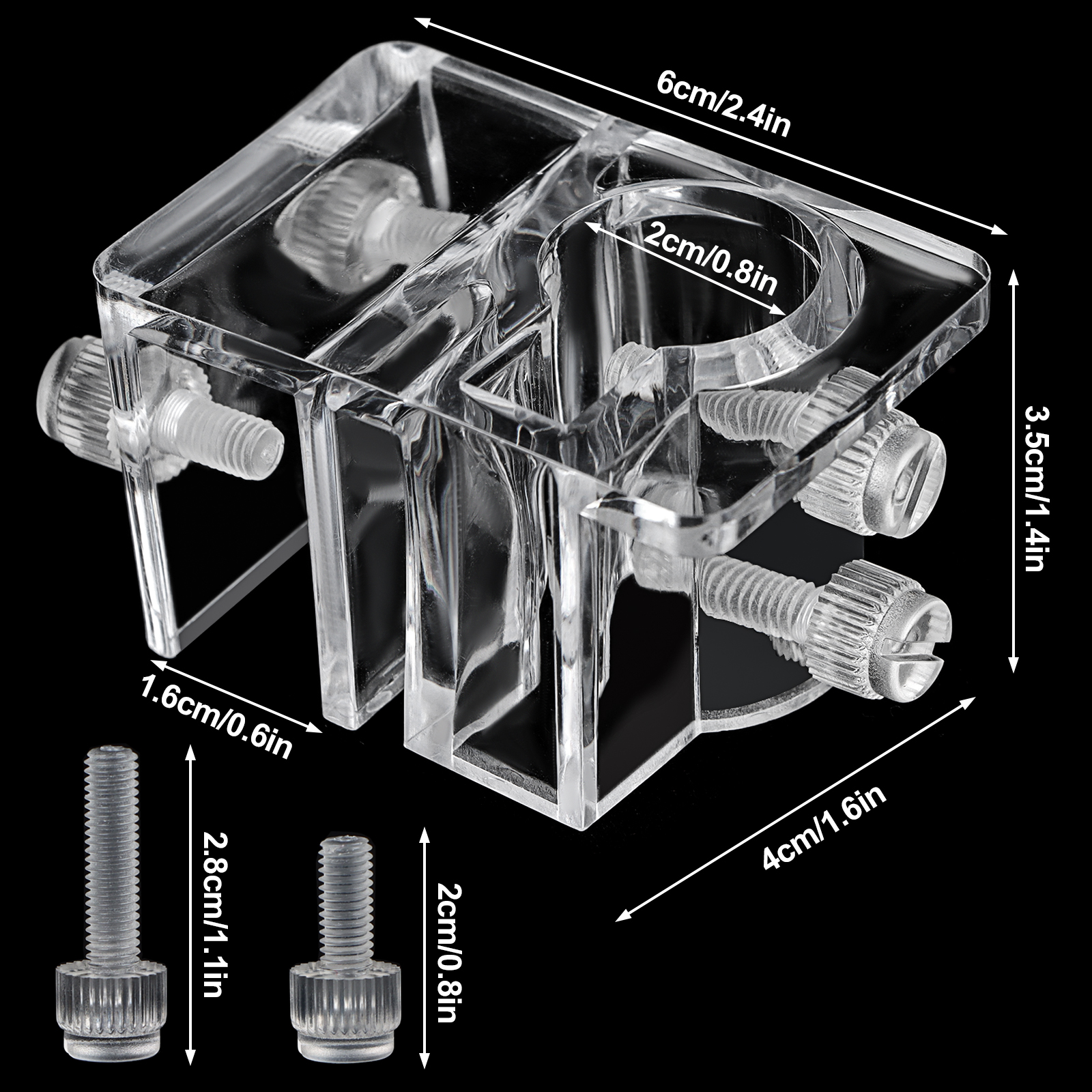 6cm/2.4in

2cm/0.8in

3.5cm/1.4in

1.6cm/0.6in

4cm/1.6in

2.8cm/1.1in

2cm/0.8in