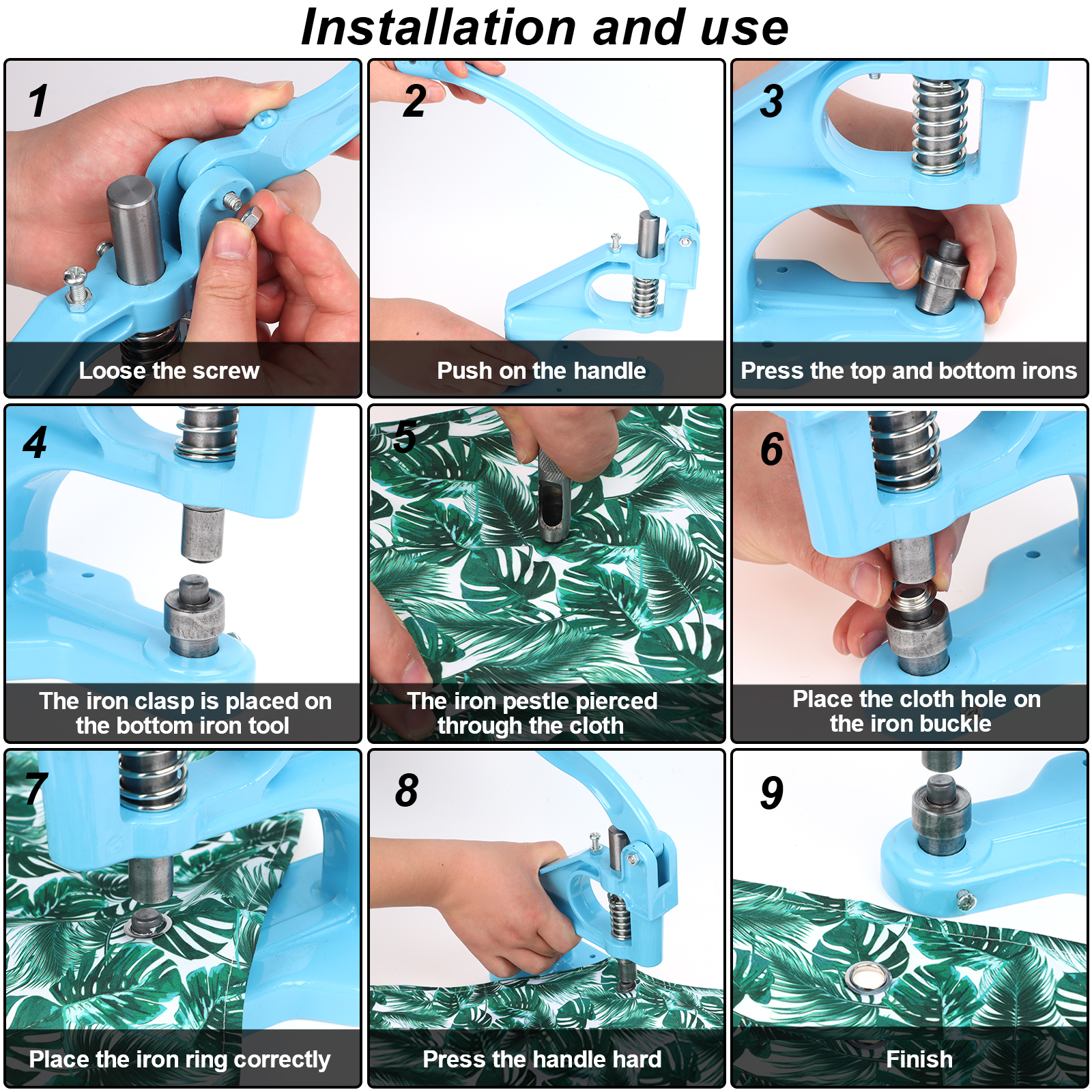 Installation and use

1
Loose the screw

2
Push on the handle

3
Press the top and bottom irons

4
The iron clasp is placed on the bottom iron tool

5
The iron pestle pierced through the cloth

6
Place the cloth hole on the iron buckle

7
Place the iron ring correctly

8
Press the handle hard

9
Finish