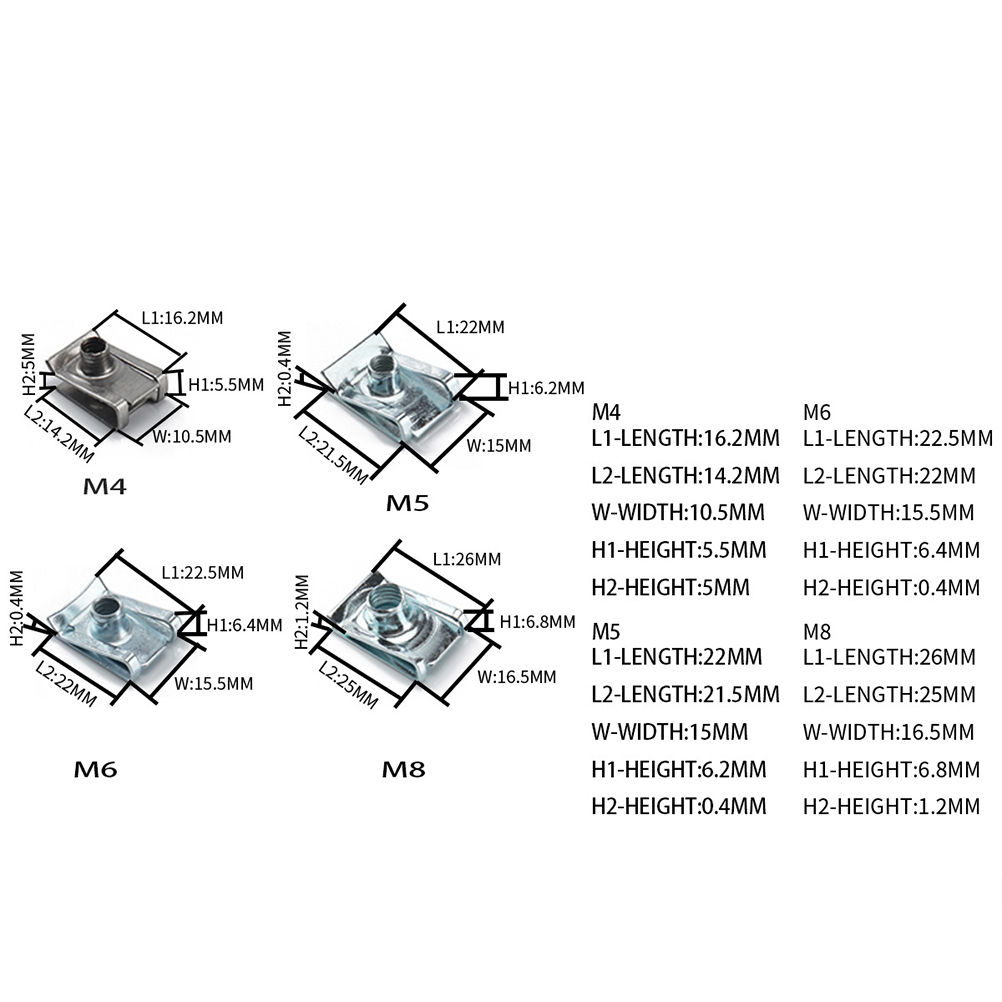 L1:16.2MM
H2:5MM
H1:5.5MM
L2:14.2MM
W:10.5MM
M4

L1:22MM
H2:0.4MM
H1:6.2MM
L2:21.5MM
W:15MM
M5

L1:22.5MM
H2:0.4MM
H1:6.4MM
L2:22MM
W:15.5MM
M6

L1:26MM
H2:1.2MM
H1:6.8MM
L2:25MM
W:16.5MM
M8

M4
L1-LENGTH:16.2MM
L2-LENGTH:14.2MM
W-WIDTH:10.5MM
H1-HEIGHT:5.5MM
H2-HEIGHT:5MM

M5
L1-LENGTH:22MM
L2-LENGTH:21.5MM
W-WIDTH:15MM
H1-HEIGHT:6.2MM
H2-HEIGHT:0.4MM

M6
L1-LENGTH:22.5MM
L2-LENGTH:22MM
W-WIDTH:15.5MM
H1-HEIGHT:6.4MM
H2-HEIGHT:0.4MM

M8
L1-LENGTH:26MM
L2-LENGTH:25MM
W-WIDTH:16.5MM
H1-HEIGHT:6.8MM
H2-HEIGHT:1.2MM