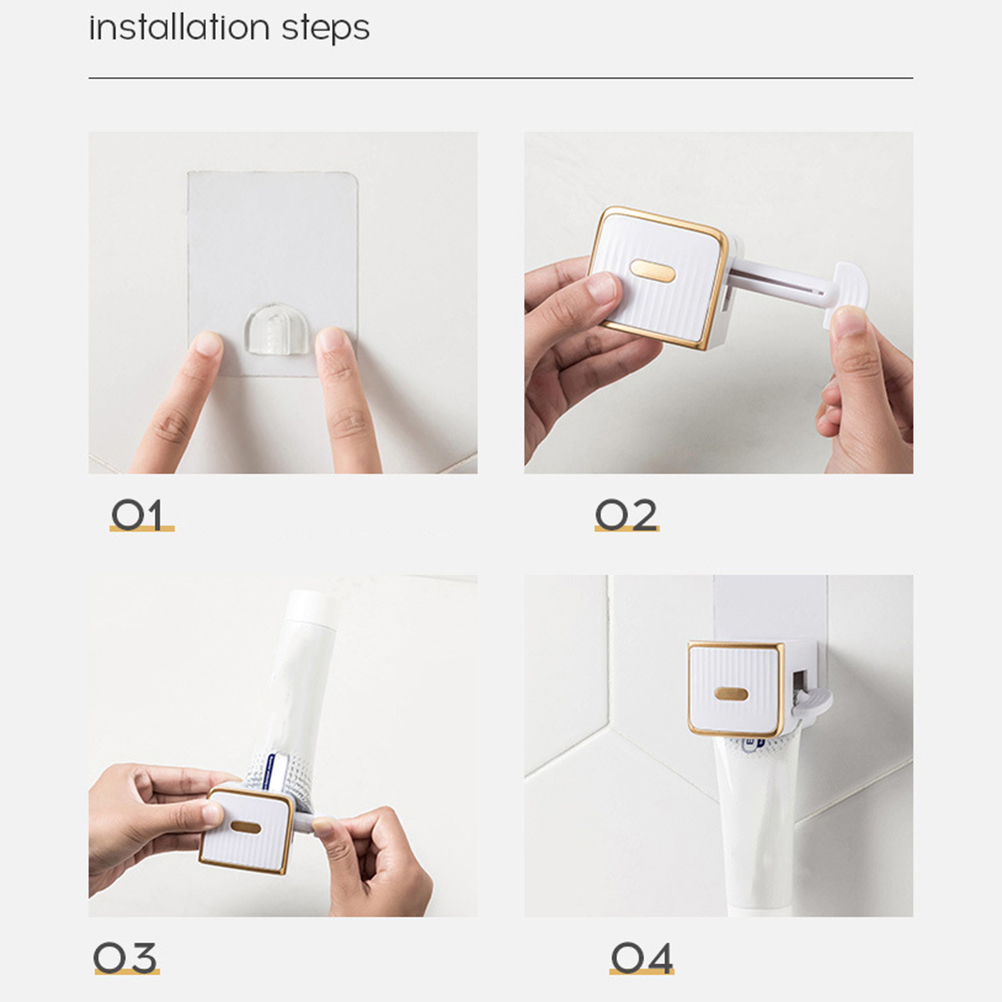 installation steps

01

02

03

04