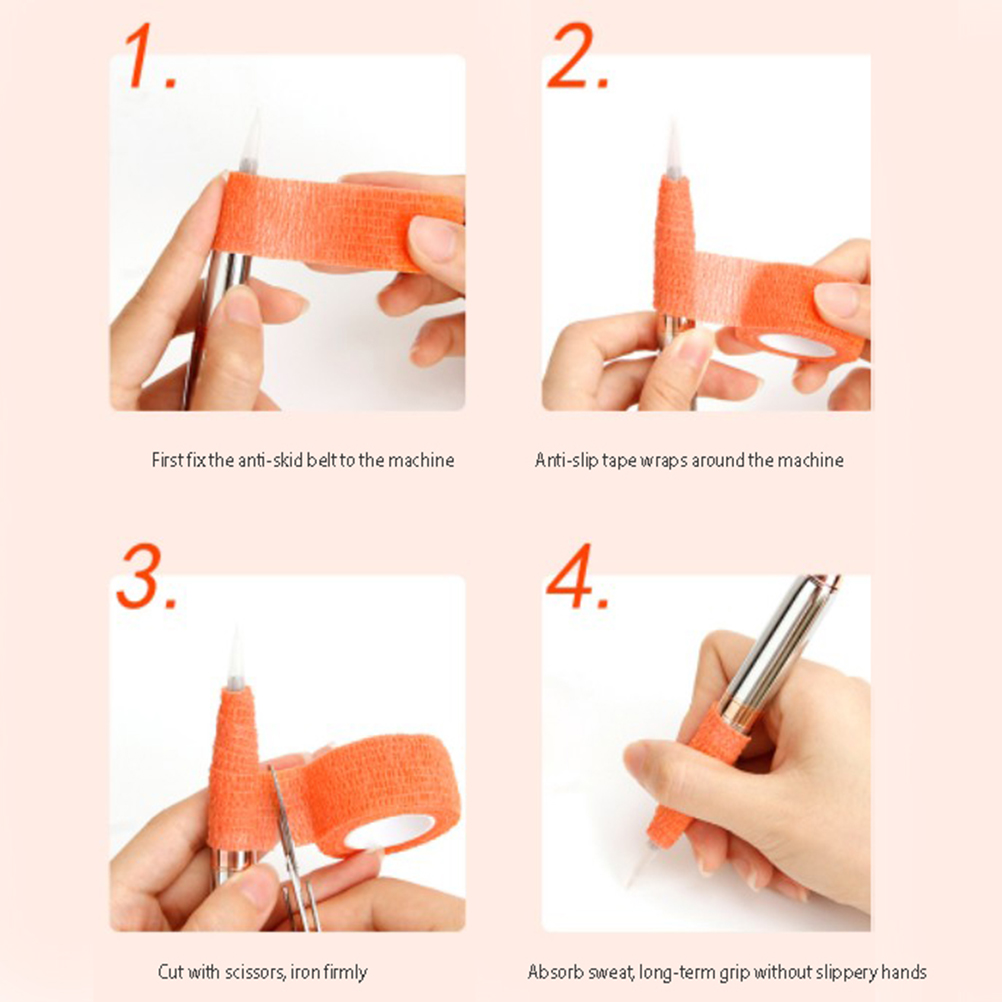 1.

First fix the anti-skid belt to the machine

2.

Anti-slip tape wraps around the machine

3.

Cut with scissors, iron firmly

4.

Absorb sweat, long-term grip without slippery hands