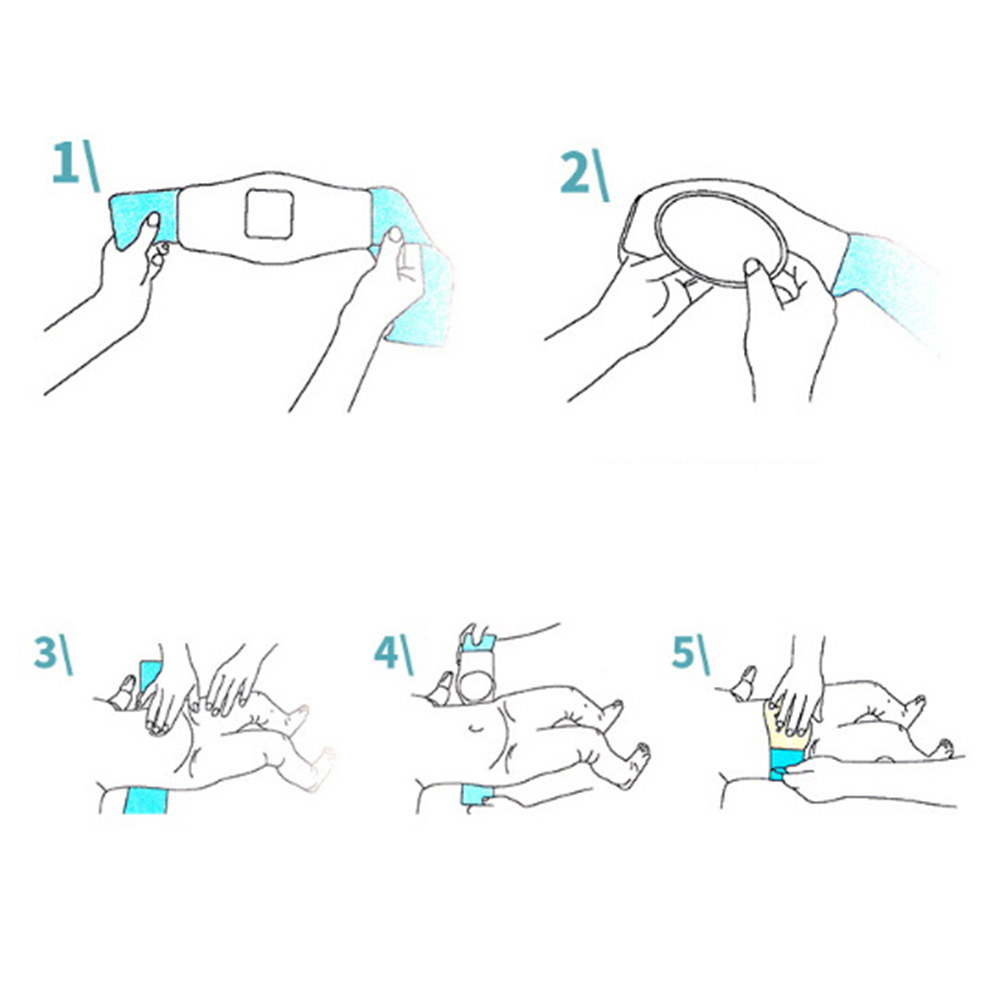 1\

2\

3\

4\

5\