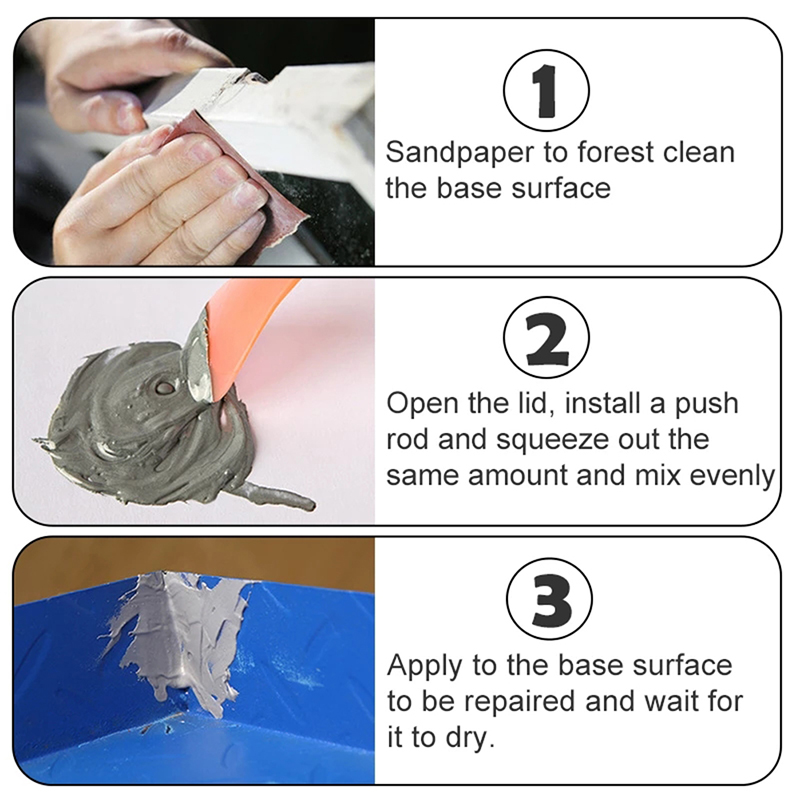 1
Sandpaper to forest clean the base surface

2
Open the lid, install a push rod and squeeze out the same amount and mix evenly

3
Apply to the base surface to be repaired and wait for it to dry.