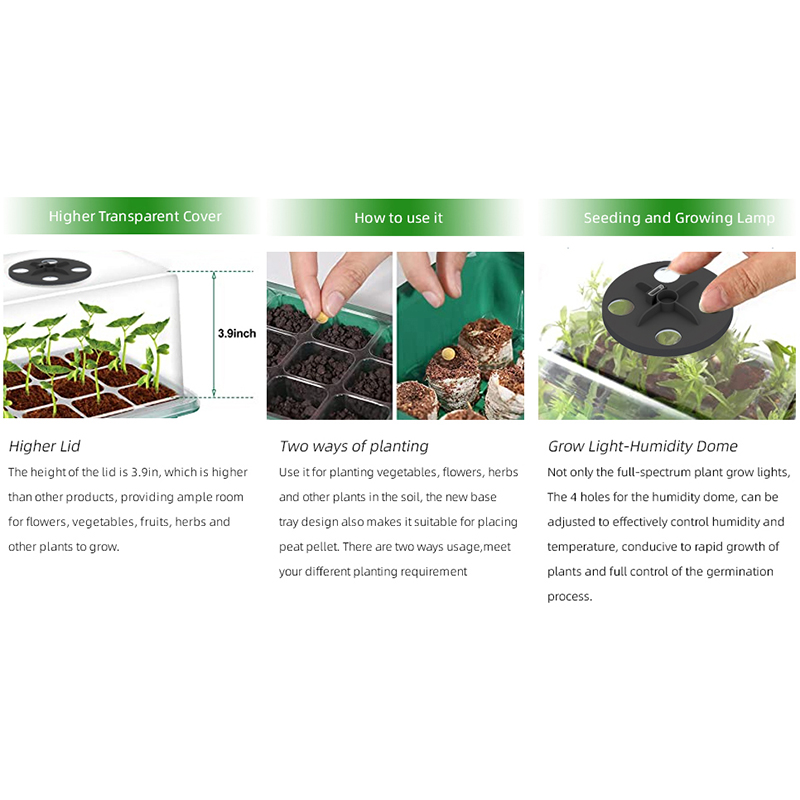 Higher Transparent Cover

3.9inch

Higher Lid

The height of the lid is 3.9in, which is higher than other products, providing ample room for flowers, vegetables, fruits, herbs and other plants to grow.

How to use it

Two ways of planting

Use it for planting vegetables, flowers, herbs and other plants in the soil, the new base tray design also makes it suitable for placing peat pellet. There are two ways usage,meet your different planting requirement

Seeding and Growing Lamp

Grow Light-Humidity Dome

Not only the full-spectrum plant grow lights, The 4 holes for the humidity dome, can be adjusted to effectively control humidity and temperature, conducive to rapid growth of plants and full control of the germination process.