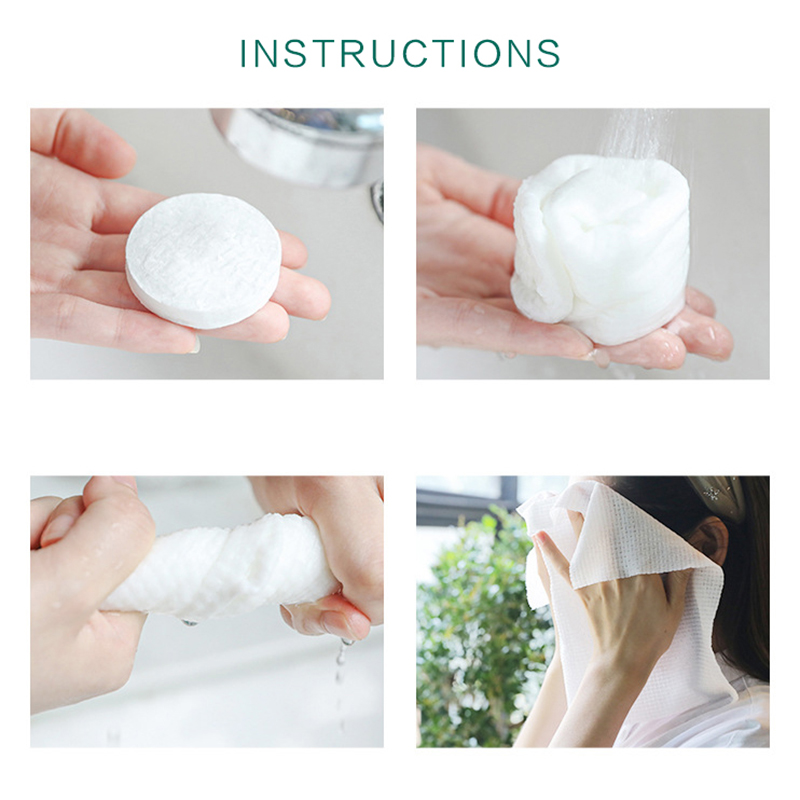 INSTRUCTIONS