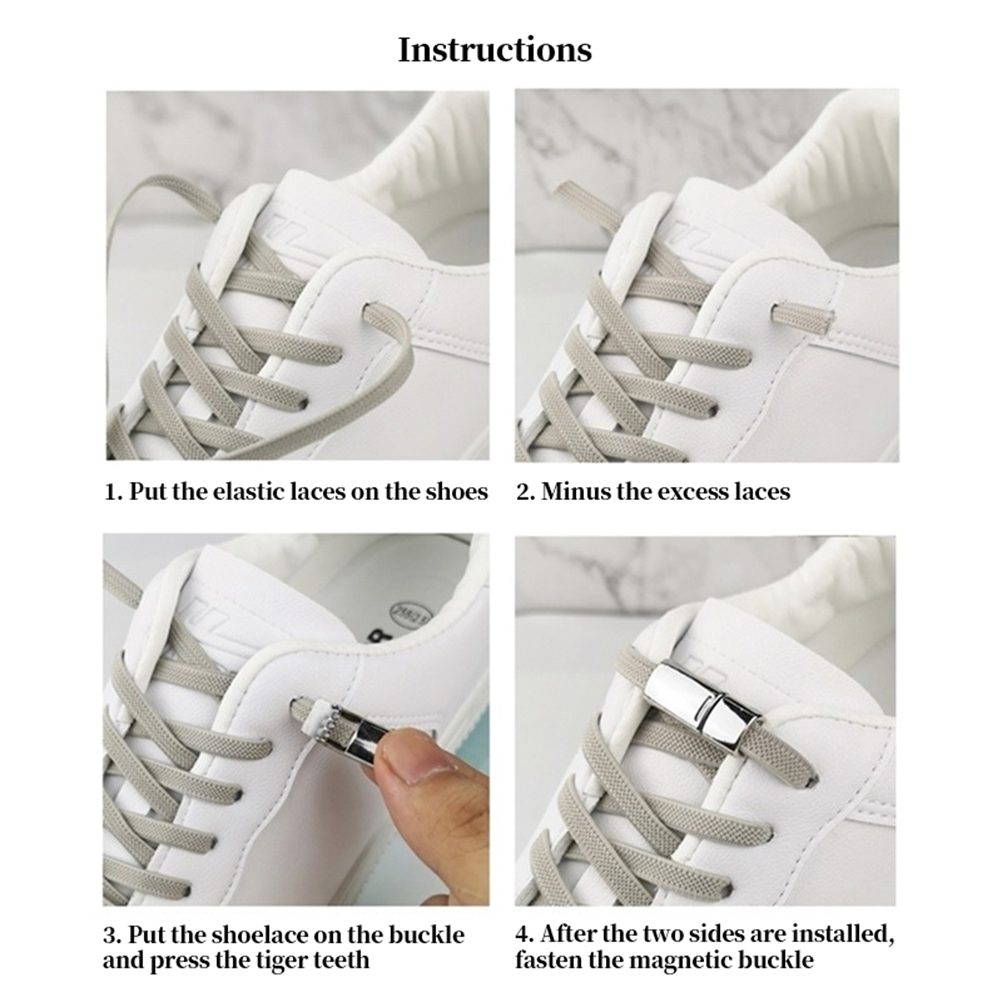 Instructions

1. Put the elastic laces on the shoes

2. Minus the excess laces

3. Put the shoelace on the buckle and press the tiger teeth

4. After the two sides are installed, fasten the magnetic buckle