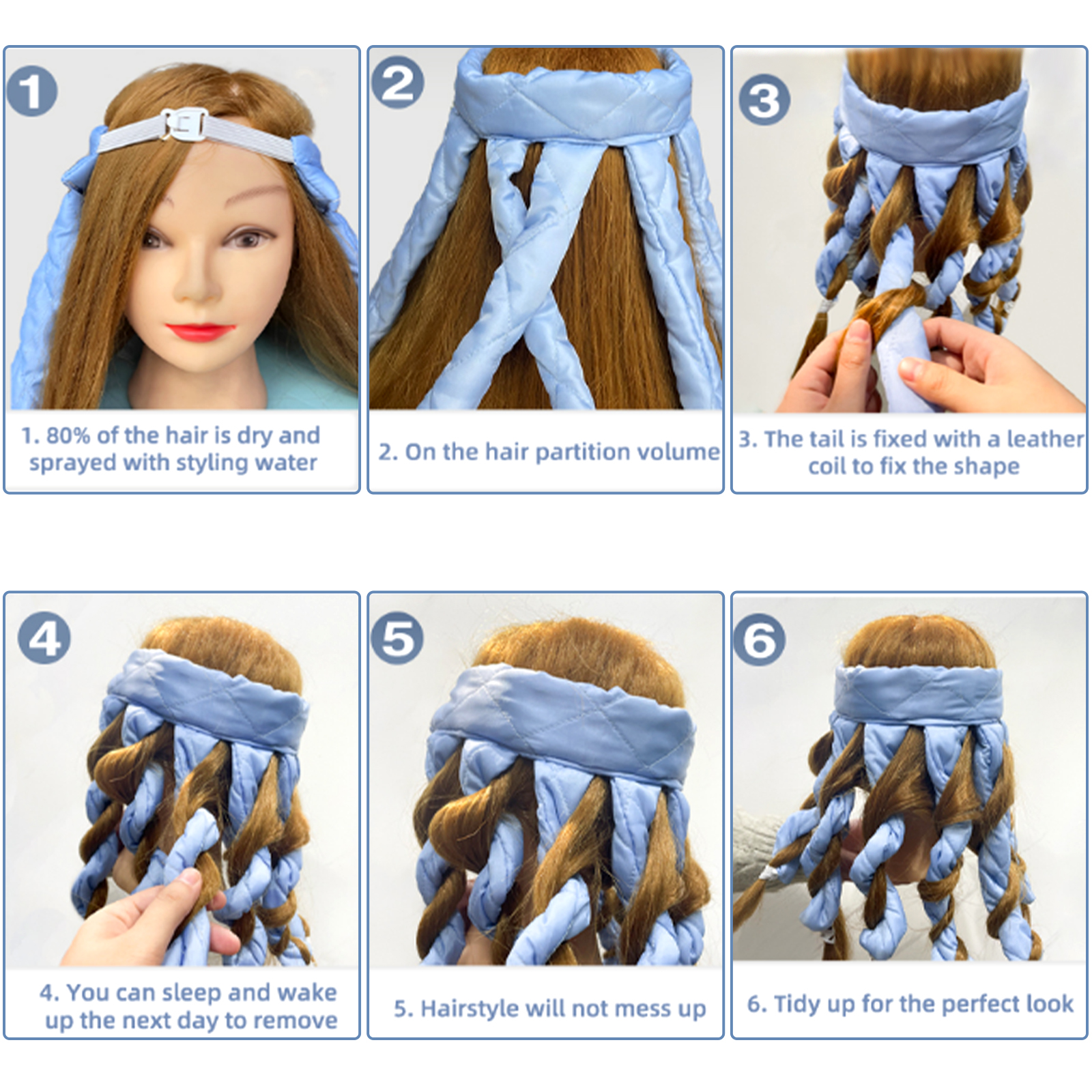 1

1. 80% of the hair is dry and sprayed with styling water

2

2. On the hair partition volume

3

3. The tail is fixed with a leather coil to fix the shape

4

4. You can sleep and wake up the next day to remove

5

5. Hairstyle will not mess up

6

6. Tidy up for the perfect look