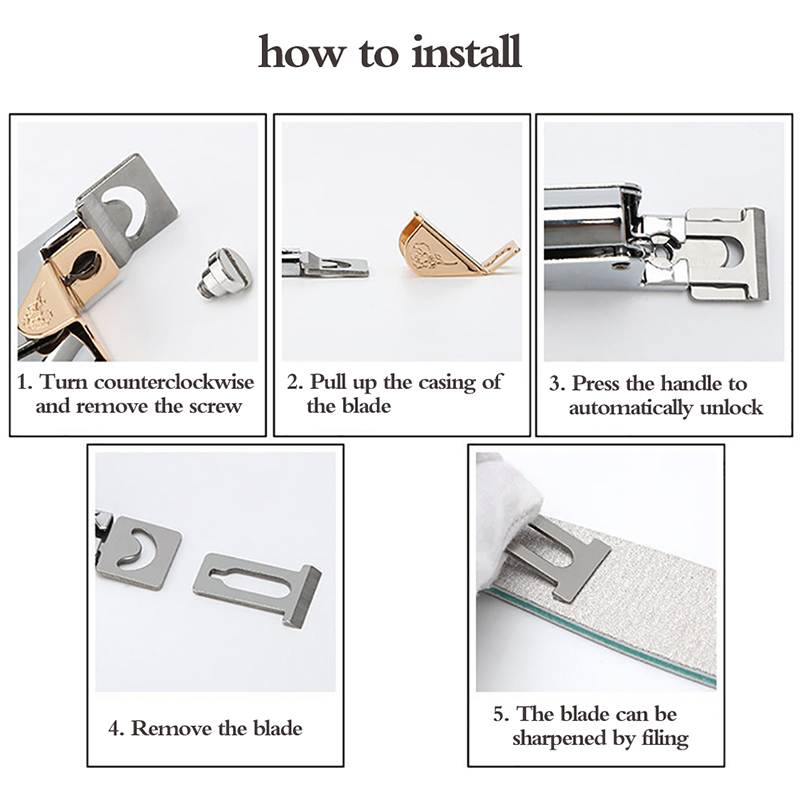 how to install

1. Turn counterclockwise and remove the screw

2. Pull up the casing of the blade

3. Press the handle to automatically unlock

4. Remove the blade

5. The blade can be sharpened by filing