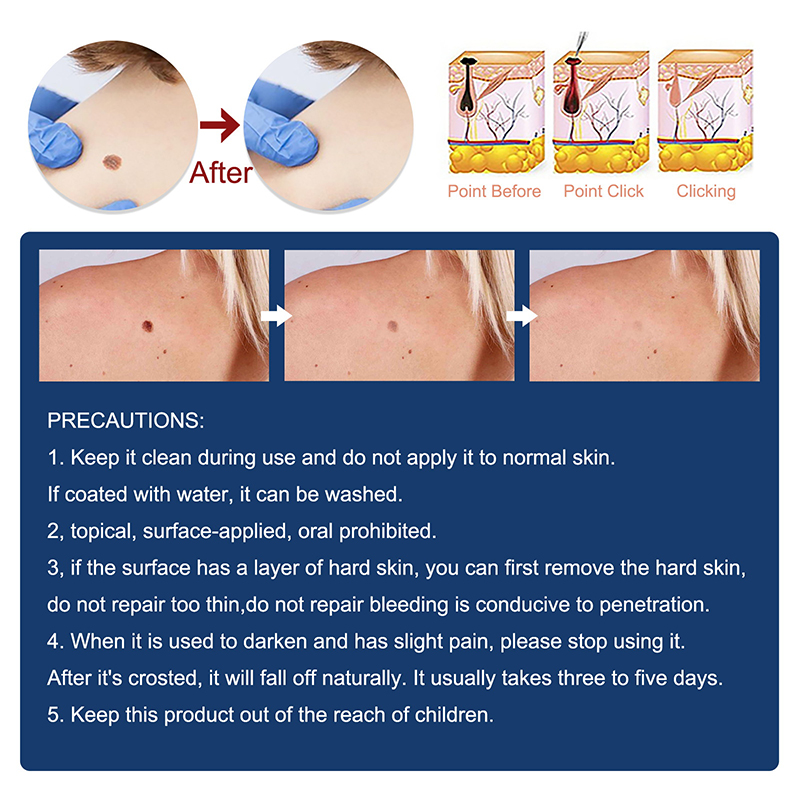 After

Point Before Point Click Clicking

PRECAUTIONS:
1. Keep it clean during use and do not apply it to normal skin.
If coated with water, it can be washed.
2, topical, surface-applied, oral prohibited.
3, if the surface has a layer of hard skin, you can first remove the hard skin, do not repair too thin,do not repair bleeding is conducive to penetration.
4. When it is used to darken and has slight pain, please stop using it.
After it's crosted, it will fall off naturally. It usually takes three to five days.
5. Keep this product out of the reach of children.