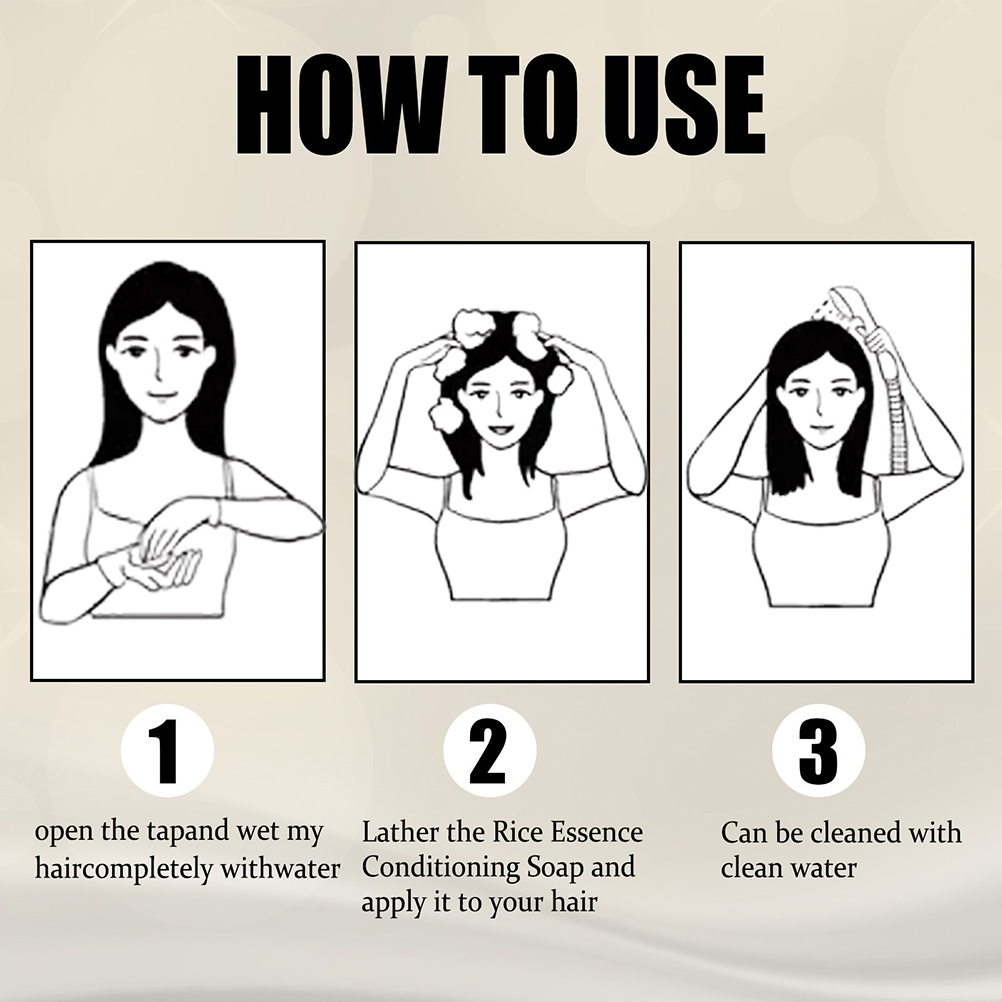 HOW TO USE

1

open the tapand wet my haircompletely withwater

2

Lather the Rice Essence Conditioning Soap and apply it to your hair

3

Can be cleaned with clean water