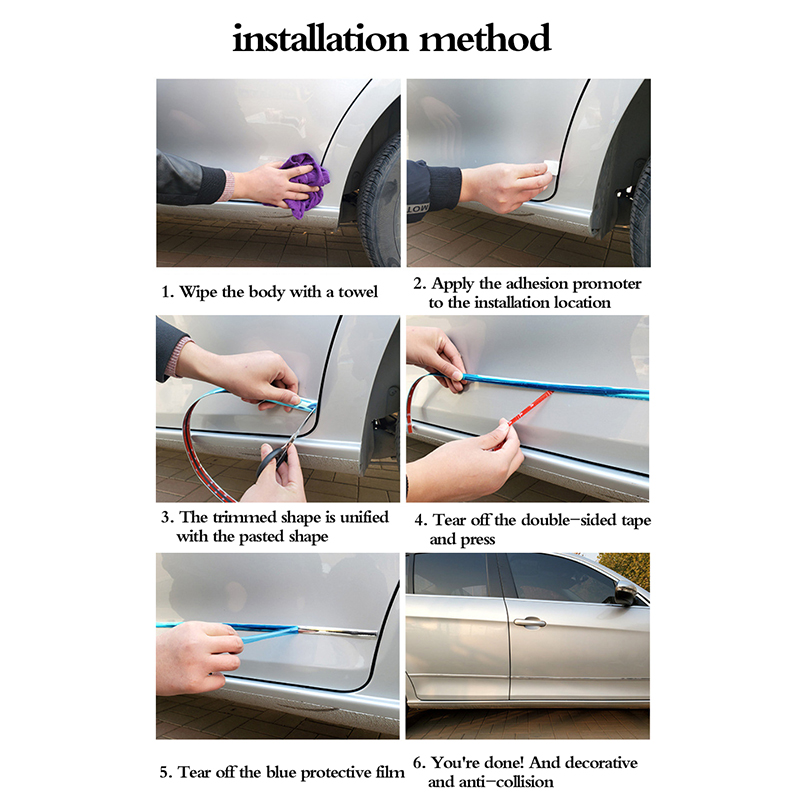 installation method

1. Wipe the body with a towel

2. Apply the adhesion promoter to the installation location

3. The trimmed shape is unified with the pasted shape

4. Tear off the double-sided tape and press

5. Tear off the blue protective film

6. You're done! And decorative and anti-collision