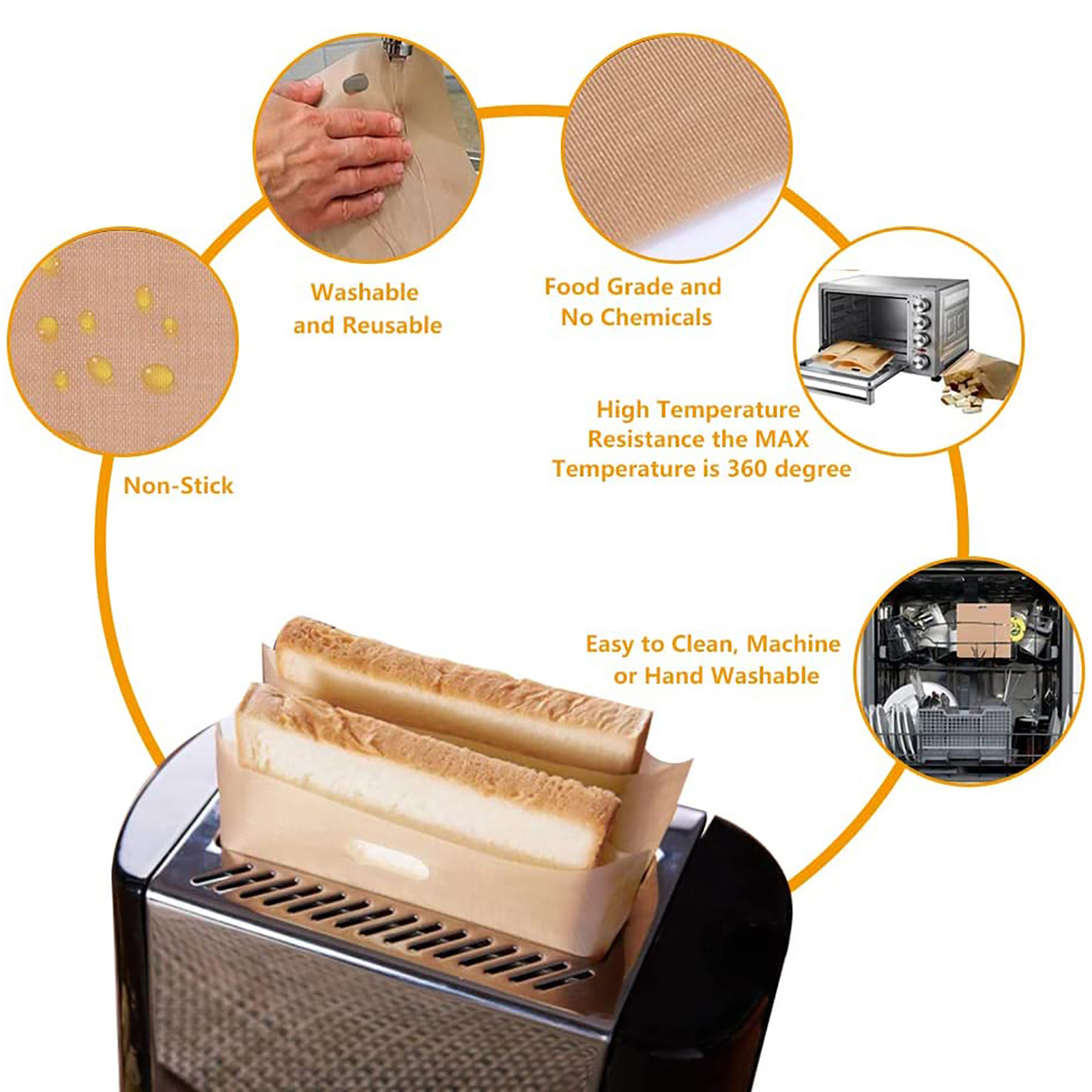 Washable and Reusable

Food Grade and No Chemicals

Non-Stick

High Temperature Resistance the MAX Temperature is 360 degree

Easy to Clean, Machine or Hand Washable