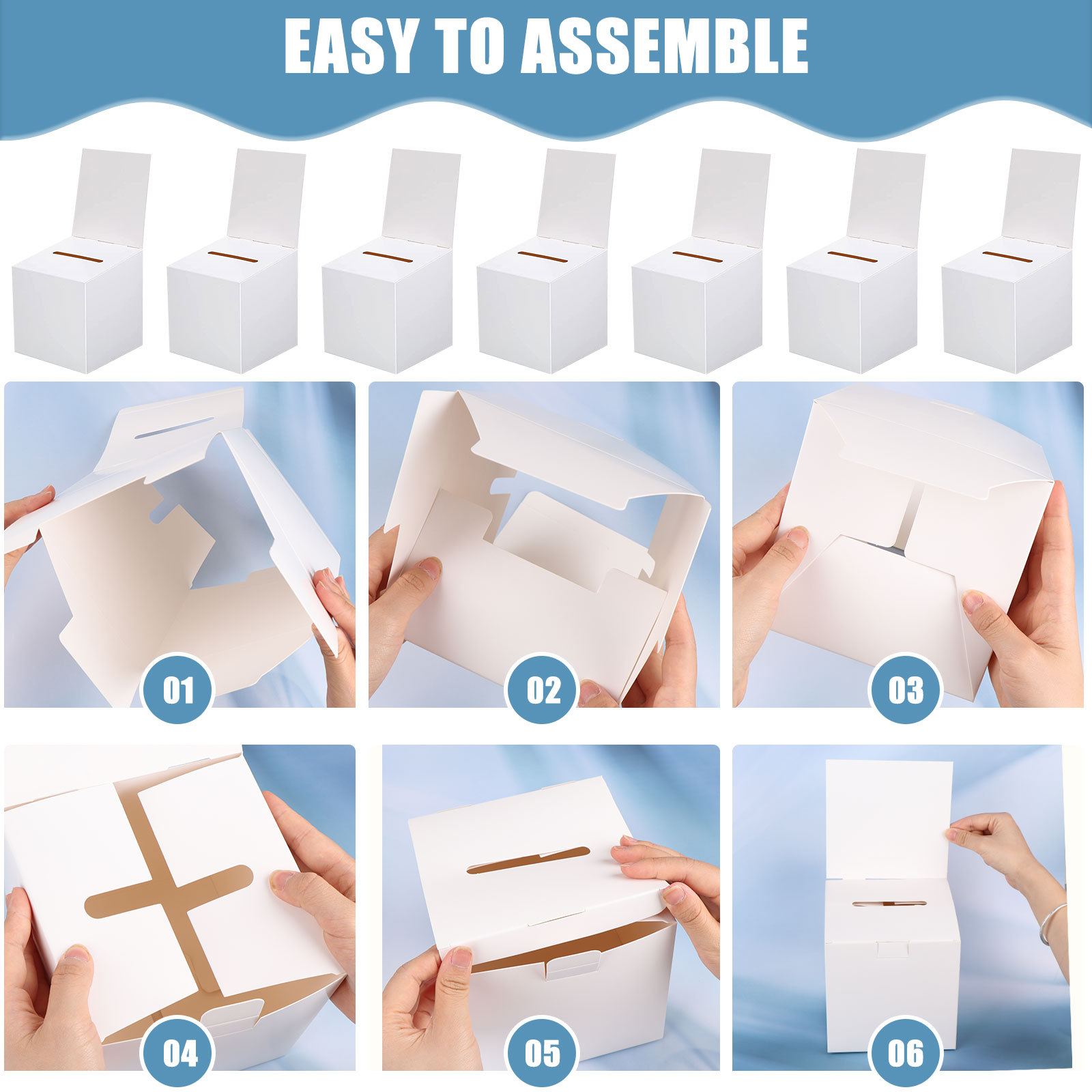 EASY TO ASSEMBLE

01

02

03

04

05

06