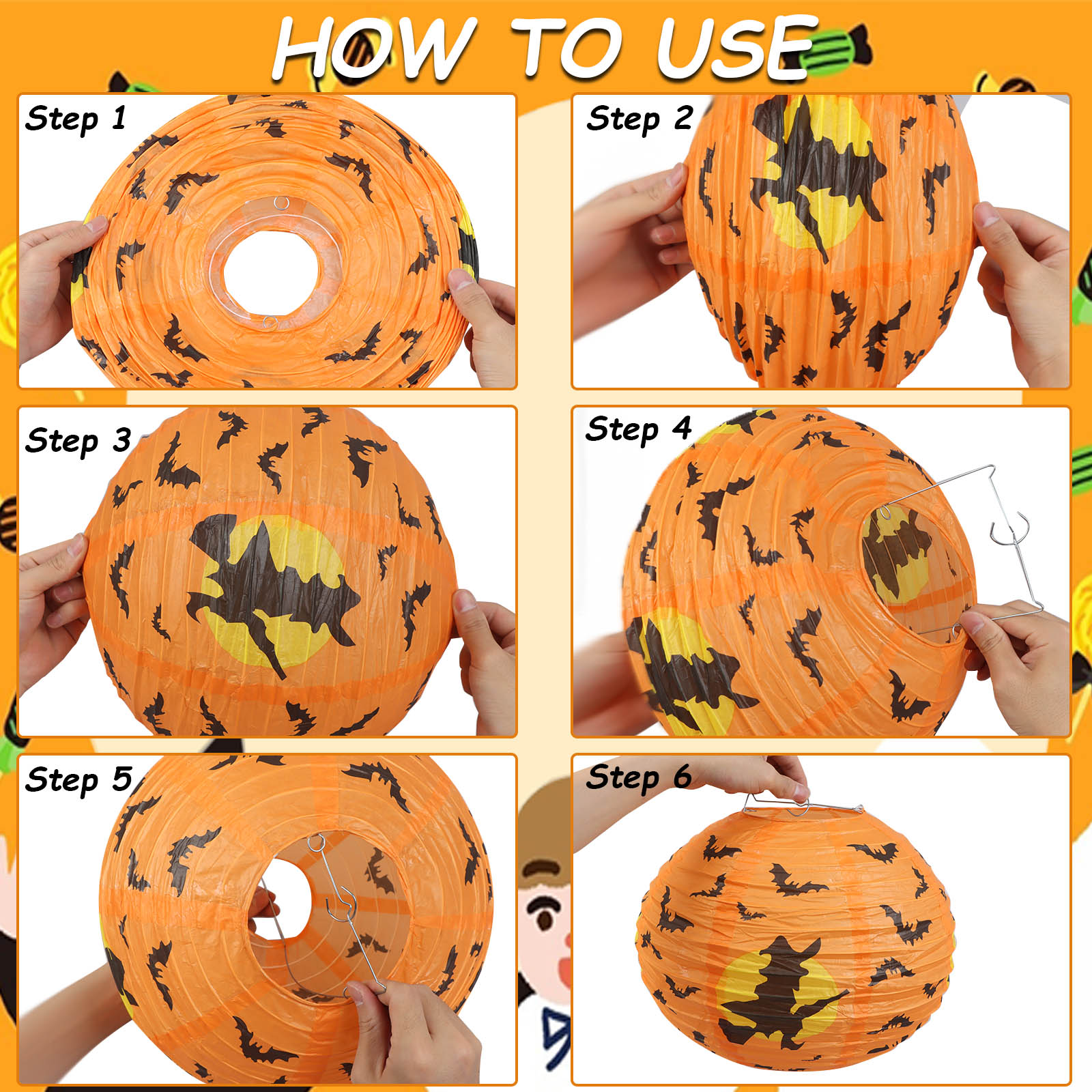 HOW TO USE

Step 1

Step 2

Step 3

Step 4

Step 5

Step 6