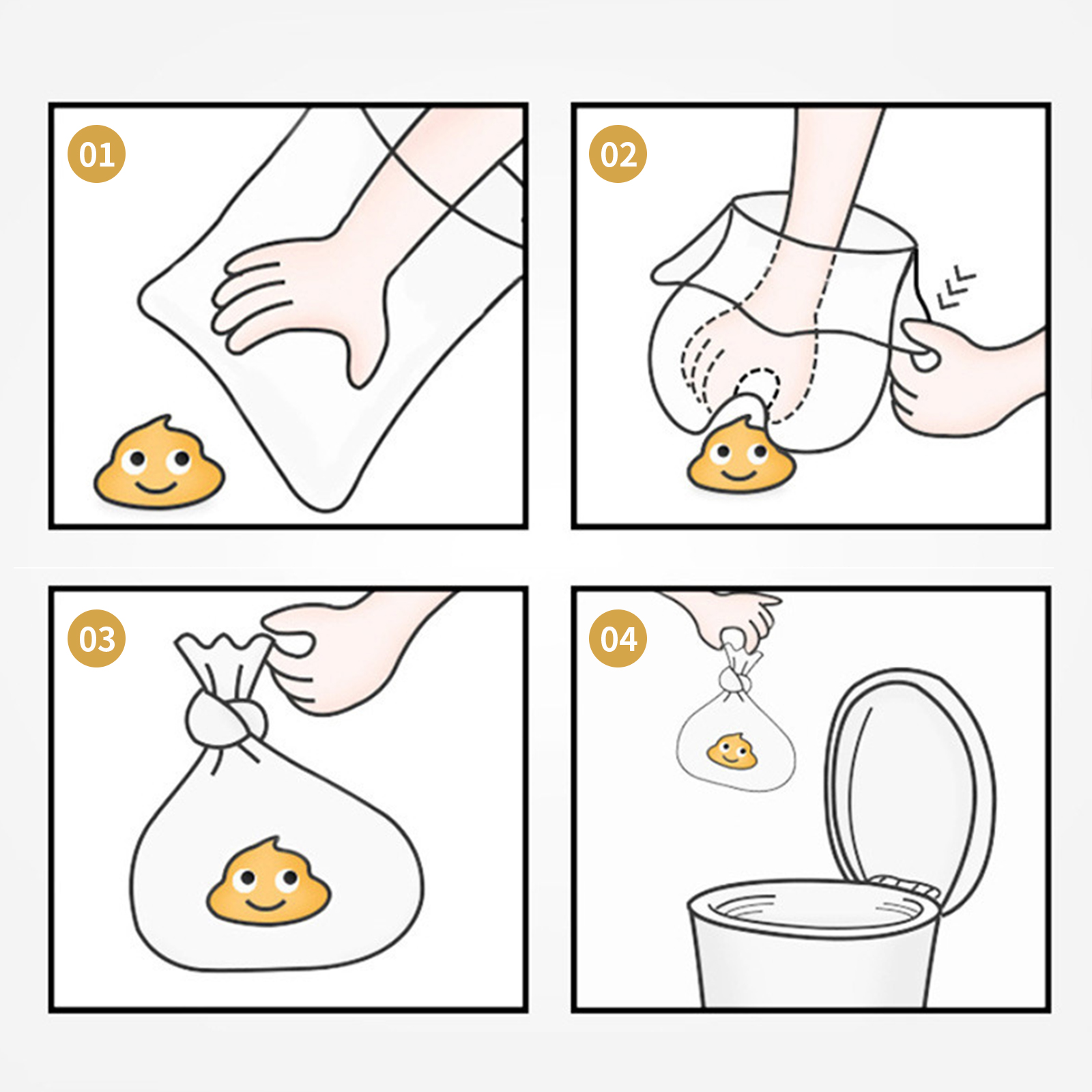 01

02

03

04