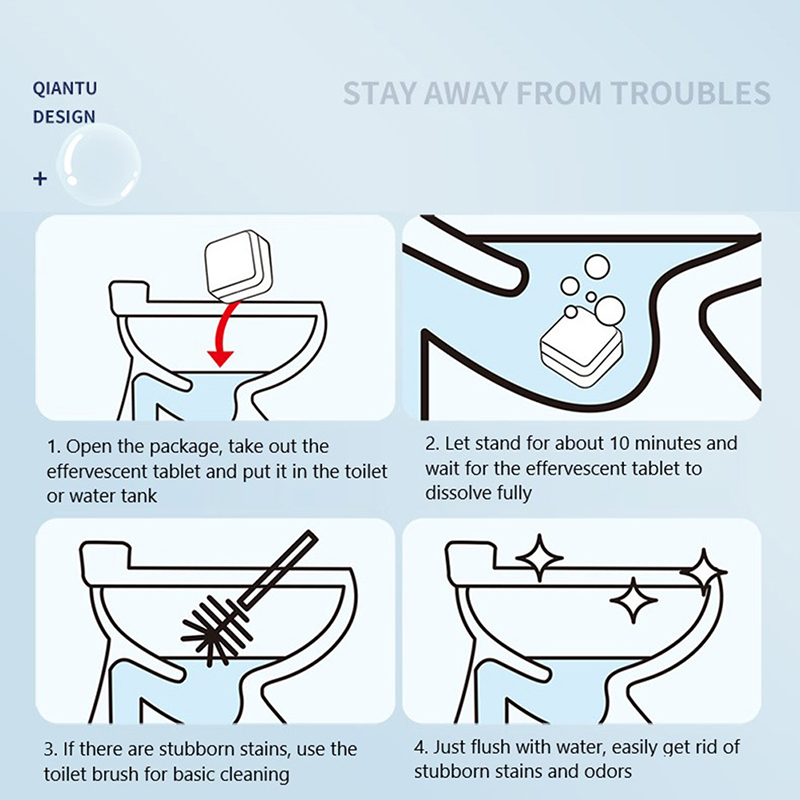 QIANTU
DESIGN

+

STAY AWAY FROM TROUBLES

1. Open the package, take out the effervescent tablet and put it in the toilet or water tank

2. Let stand for about 10 minutes and wait for the effervescent tablet to dissolve fully

3. If there are stubborn stains, use the toilet brush for basic cleaning

4. Just flush with water, easily get rid of stubborn stains and odors