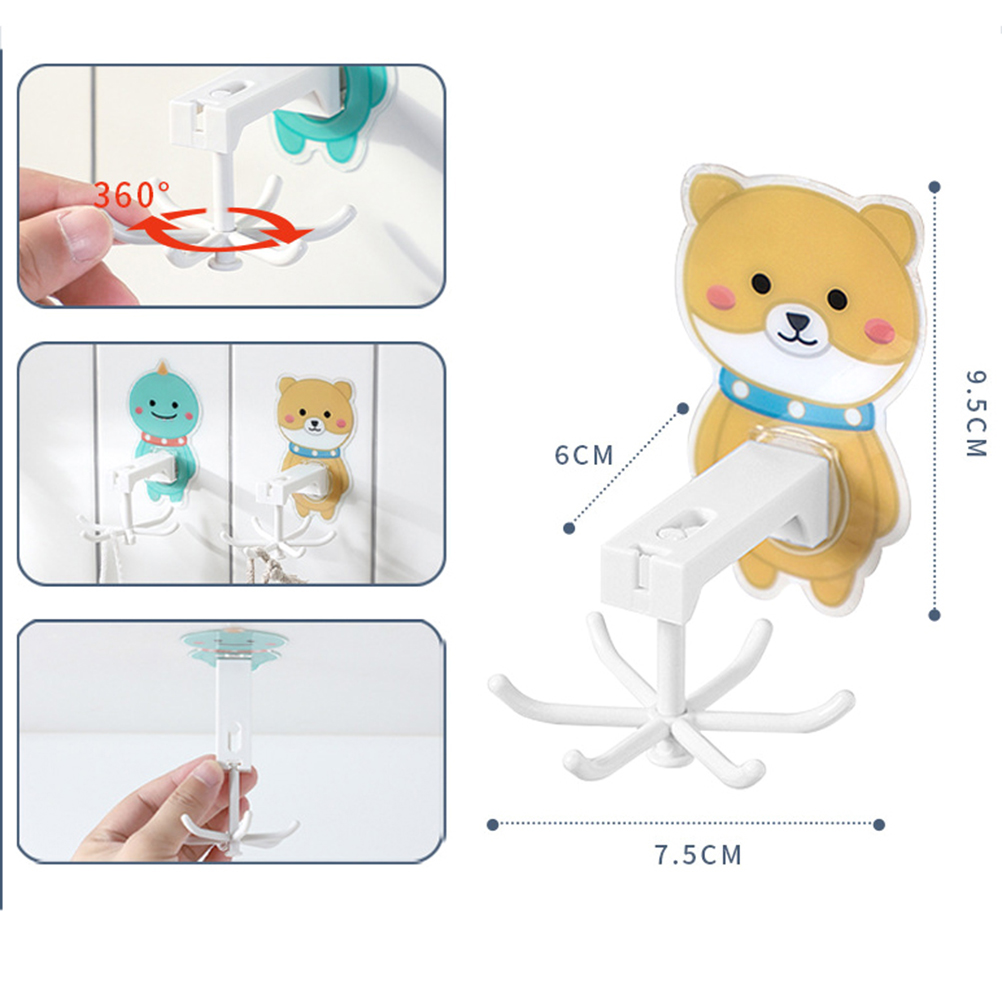 360°

6CM

9.5CM

7.5CM