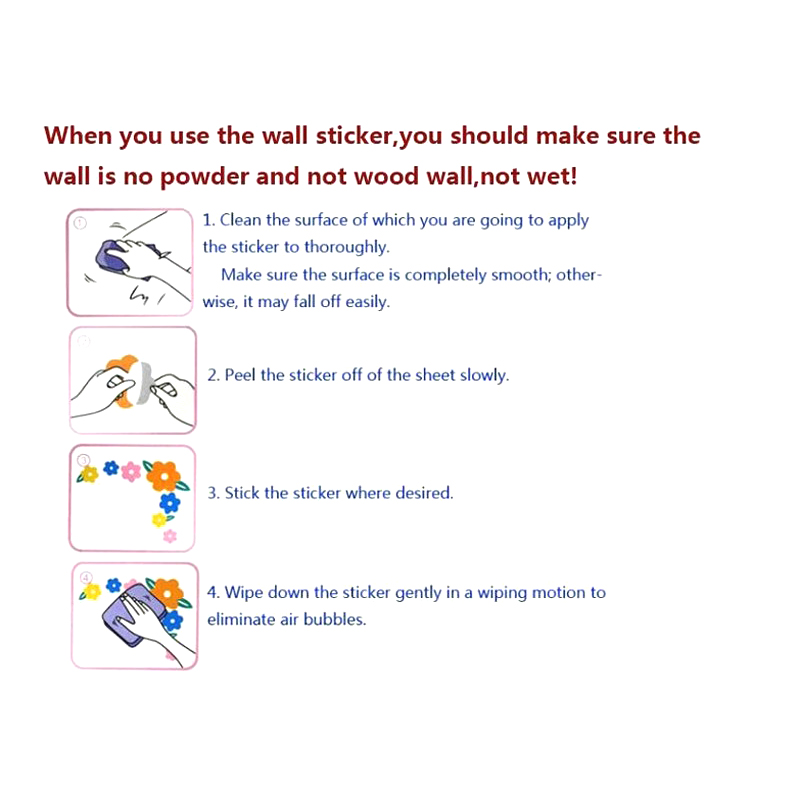 When you use the wall sticker,you should make sure the wall is no powder and not wood wall,not wet!

①

1. Clean the surface of which you are going to apply the sticker to thoroughly.

Make sure the surface is completely smooth; otherwise, it may fall off easily.

②

2. Peel the sticker off of the sheet slowly.

③

3. Stick the sticker where desired.

④

4. Wipe down the sticker gently in a wiping motion to eliminate air bubbles.