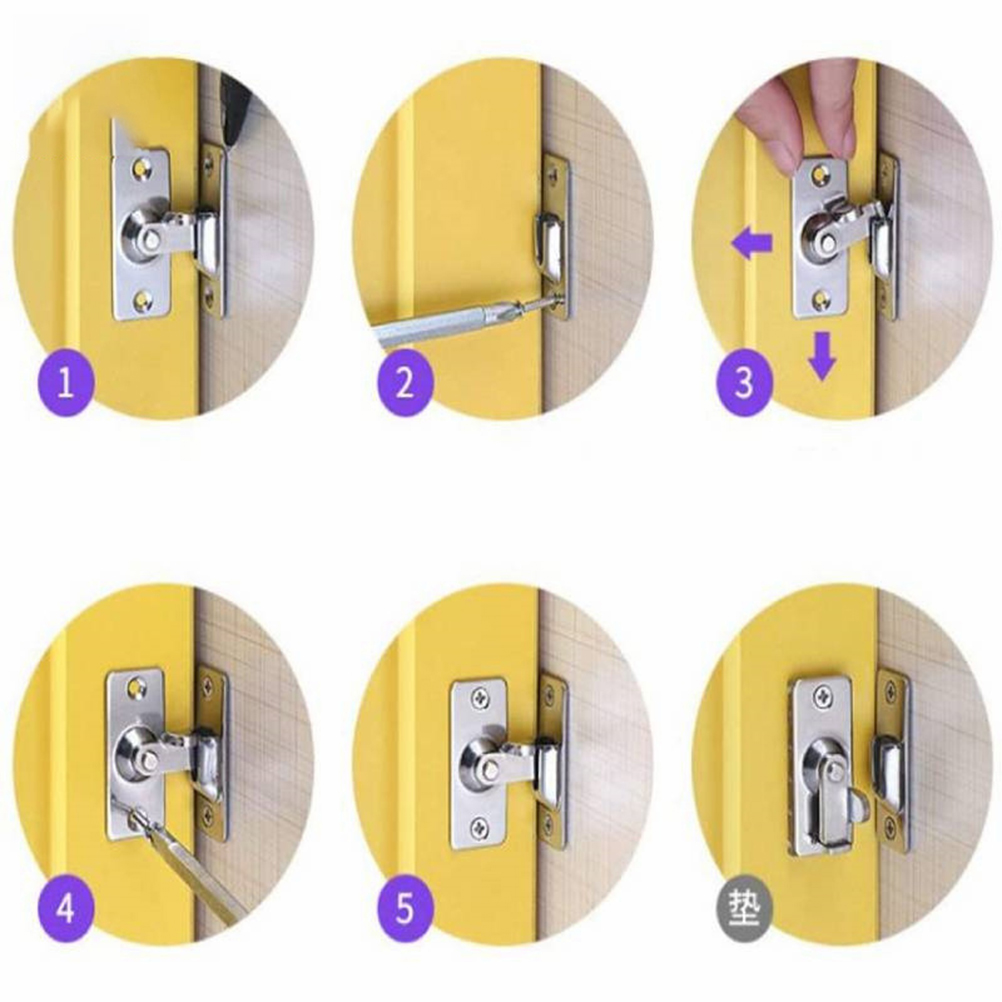 1
2
3
4
5
垫