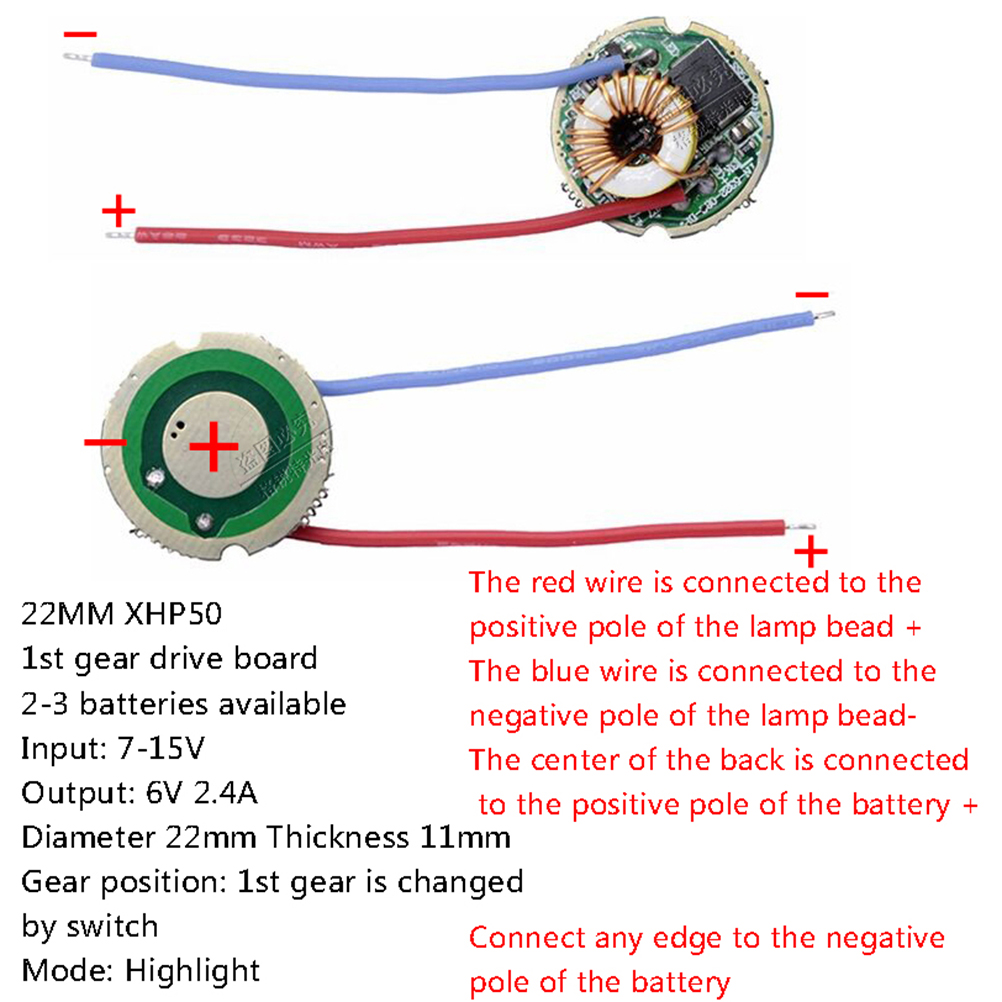 −
+
−
−
+
+

22MM XHP50
1st gear drive board
2-3 batteries available
Input: 7-15V
Output: 6V 2.4A
Diameter 22mm Thickness 11mm
Gear position: 1st gear is changed by switch
Mode: Highlight

The red wire is connected to the positive pole of the lamp bead +
The blue wire is connected to the negative pole of the lamp bead-
The center of the back is connected to the positive pole of the battery +

Connect any edge to the negative pole of the battery