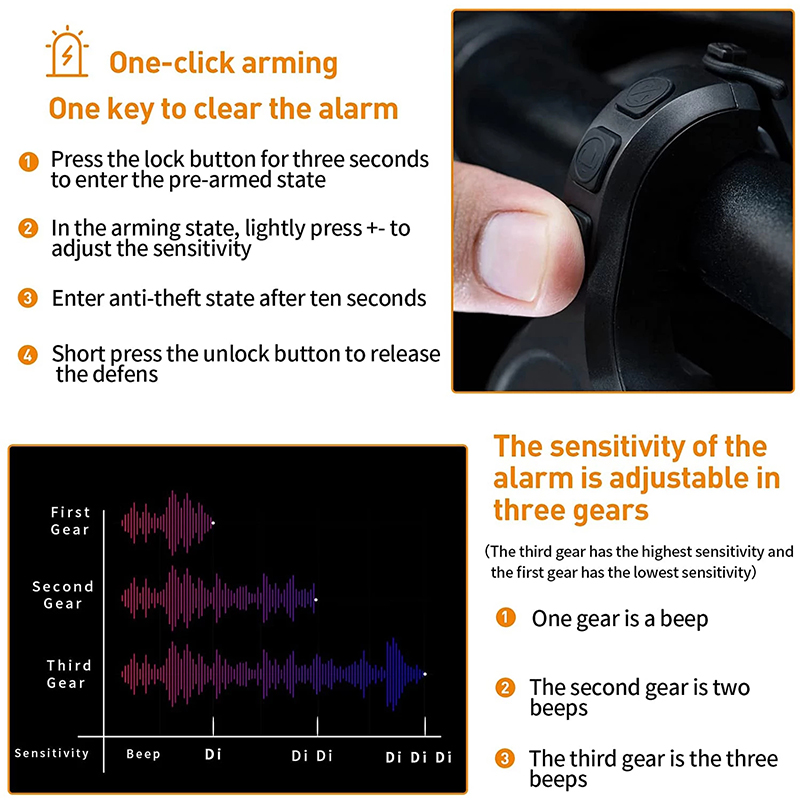 One-click arming
One key to clear the alarm

1 Press the lock button for three seconds to enter the pre-armed state

2 In the arming state, lightly press +- to adjust the sensitivity

3 Enter anti-theft state after ten seconds

4 Short press the unlock button to release the defens

First Gear

Second Gear

Third Gear

Sensitivity Beep Di Di Di Di Di Di

The sensitivity of the alarm is adjustable in three gears

(The third gear has the highest sensitivity and the first gear has the lowest sensitivity)

1 One gear is a beep

2 The second gear is two beeps

3 The third gear is the three beeps