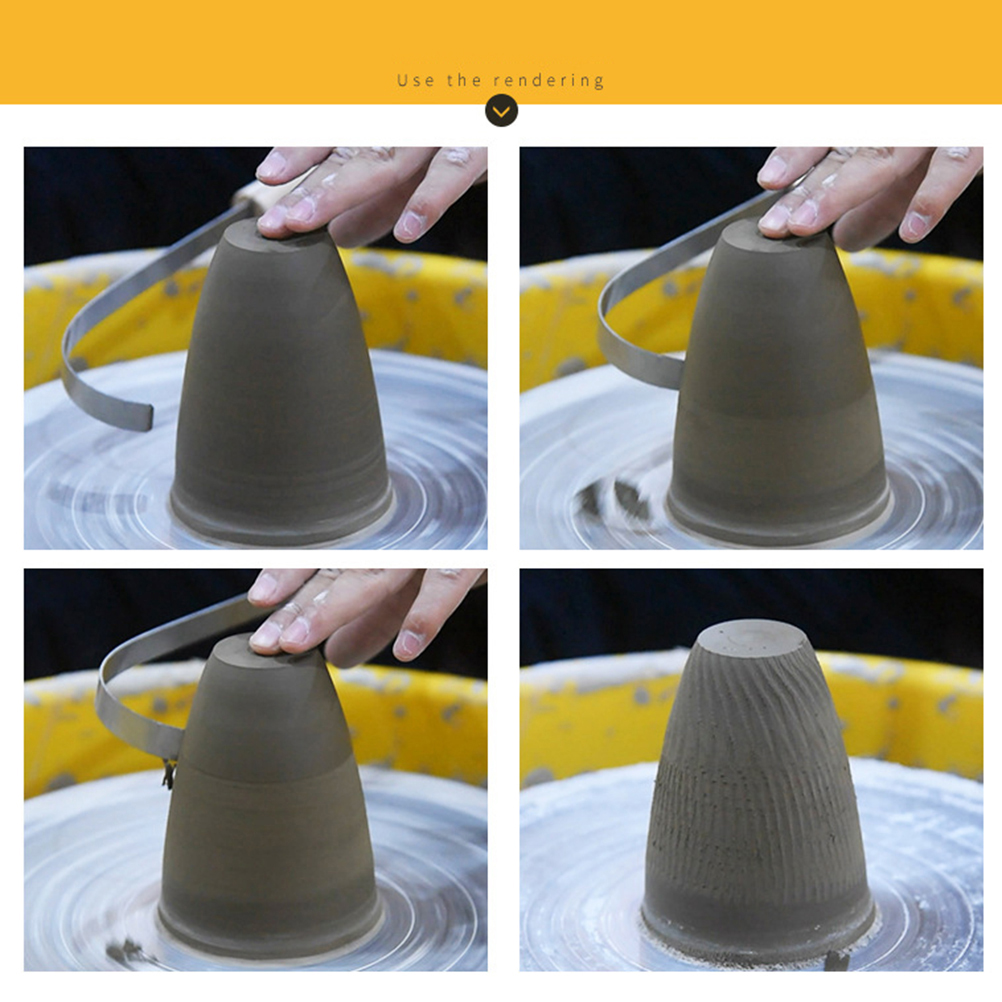 Use the rendering