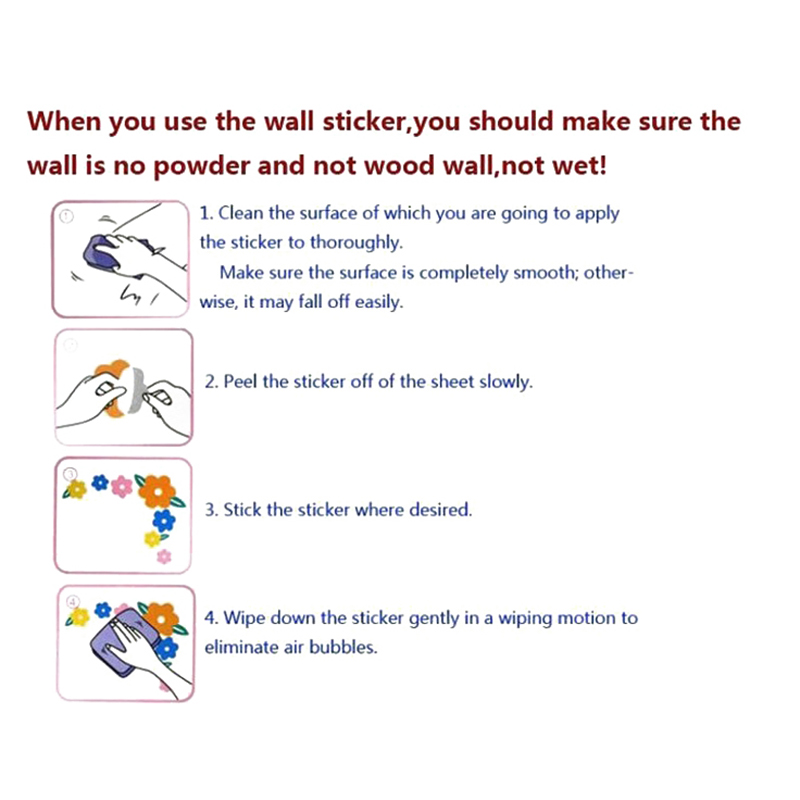 When you use the wall sticker,you should make sure the wall is no powder and not wood wall,not wet!

①

1. Clean the surface of which you are going to apply the sticker to thoroughly.
Make sure the surface is completely smooth; otherwise, it may fall off easily.

②

2. Peel the sticker off of the sheet slowly.

③

3. Stick the sticker where desired.

④

4. Wipe down the sticker gently in a wiping motion to eliminate air bubbles.