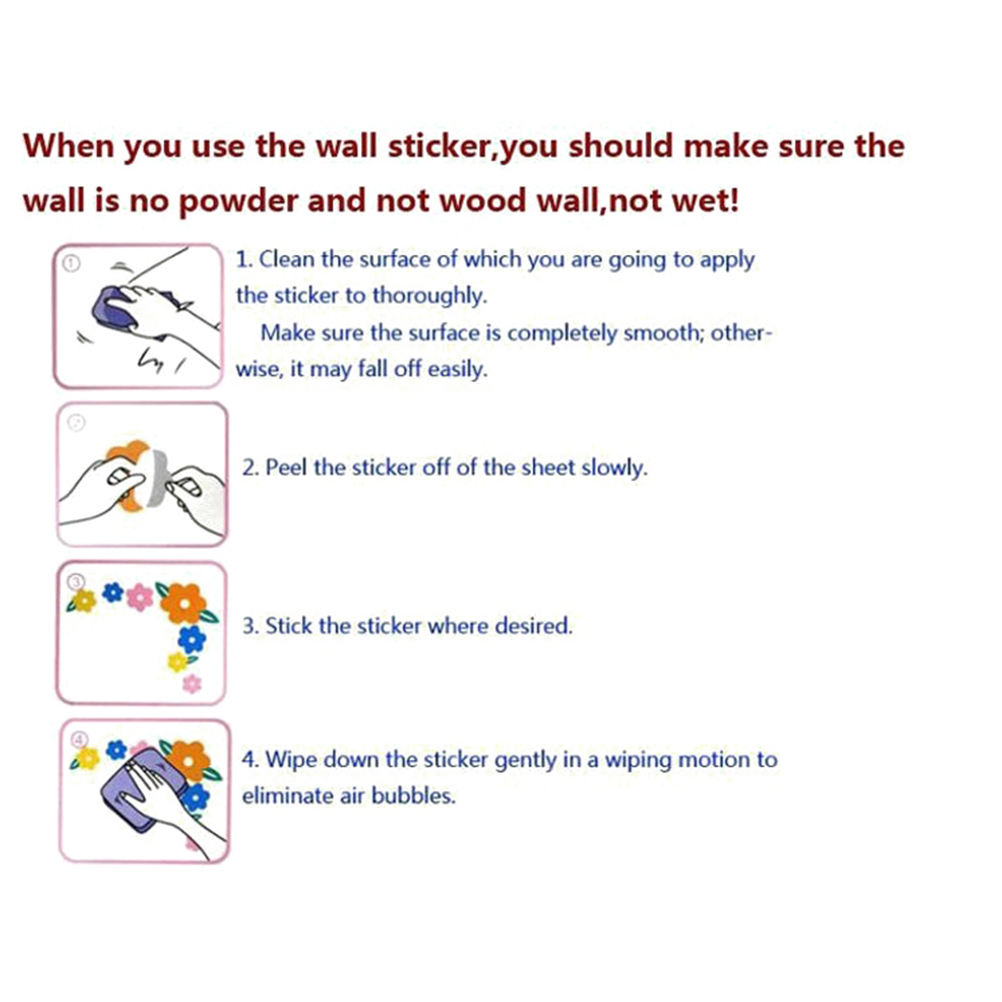 When you use the wall sticker,you should make sure the wall is no powder and not wood wall,not wet!

①

1. Clean the surface of which you are going to apply the sticker to thoroughly.

Make sure the surface is completely smooth; otherwise, it may fall off easily.

②

2. Peel the sticker off of the sheet slowly.

③

3. Stick the sticker where desired.

④

4. Wipe down the sticker gently in a wiping motion to eliminate air bubbles.