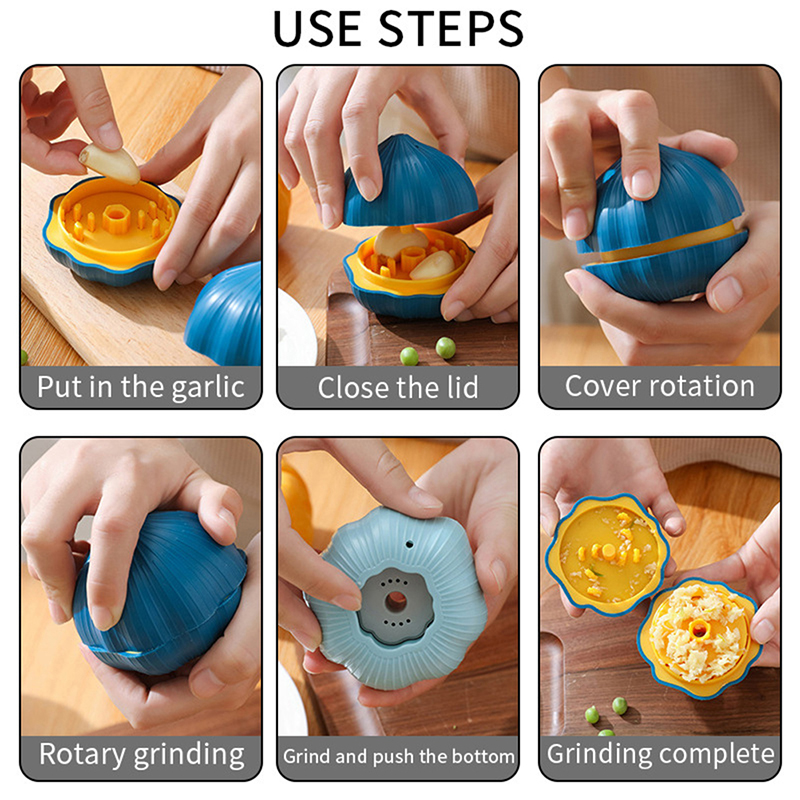 USE STEPS

Put in the garlic

Close the lid

Cover rotation

Rotary grinding

Grind and push the bottom

Grinding complete