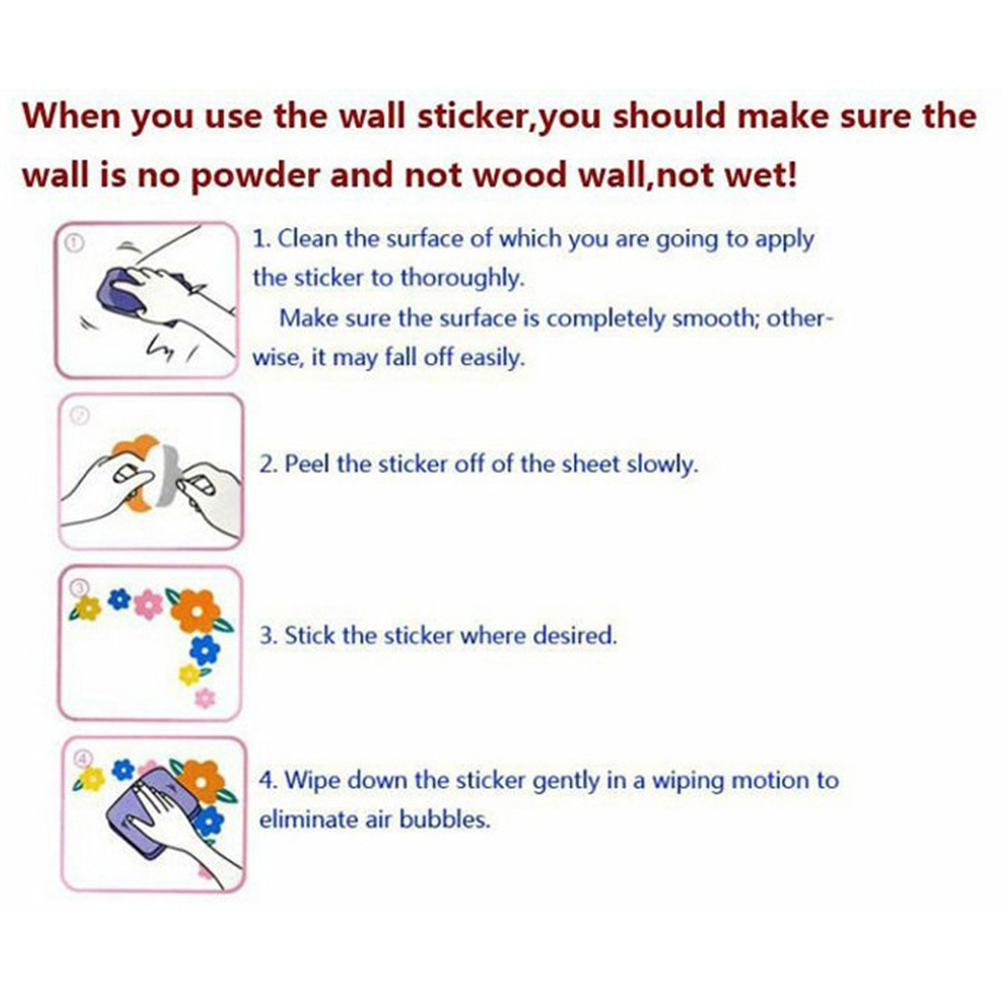 When you use the wall sticker,you should make sure the wall is no powder and not wood wall,not wet!

①

1. Clean the surface of which you are going to apply the sticker to thoroughly.
Make sure the surface is completely smooth; otherwise, it may fall off easily.

②

2. Peel the sticker off of the sheet slowly.

③

3. Stick the sticker where desired.

④

4. Wipe down the sticker gently in a wiping motion to eliminate air bubbles.