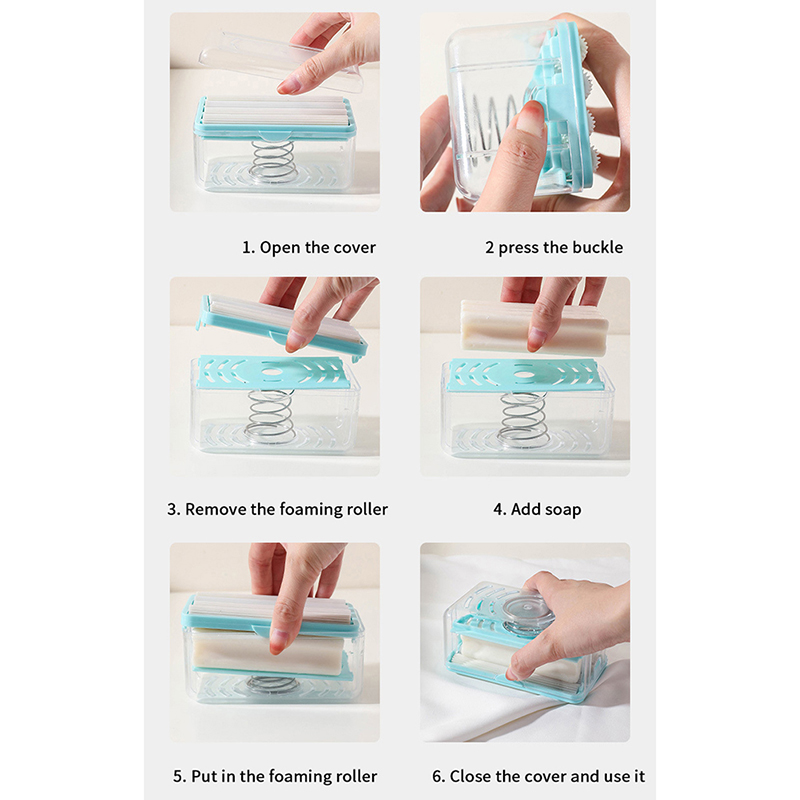 1. Open the cover

2 press the buckle

3. Remove the foaming roller

4. Add soap

5. Put in the foaming roller

6. Close the cover and use it