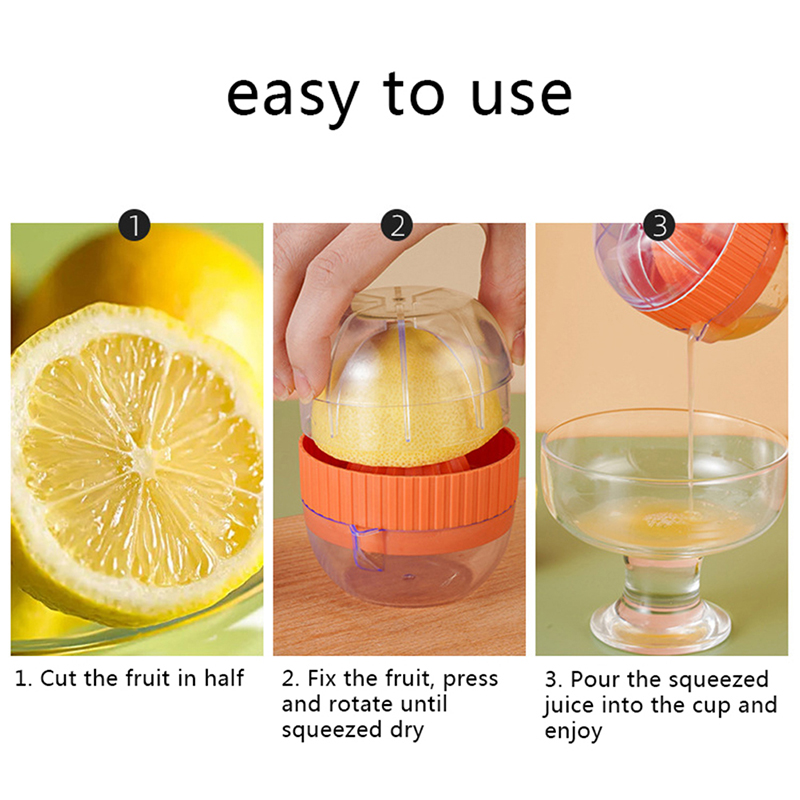 easy to use

1

2

3

1. Cut the fruit in half

2. Fix the fruit, press and rotate until squeezed dry

3. Pour the squeezed juice into the cup and enjoy