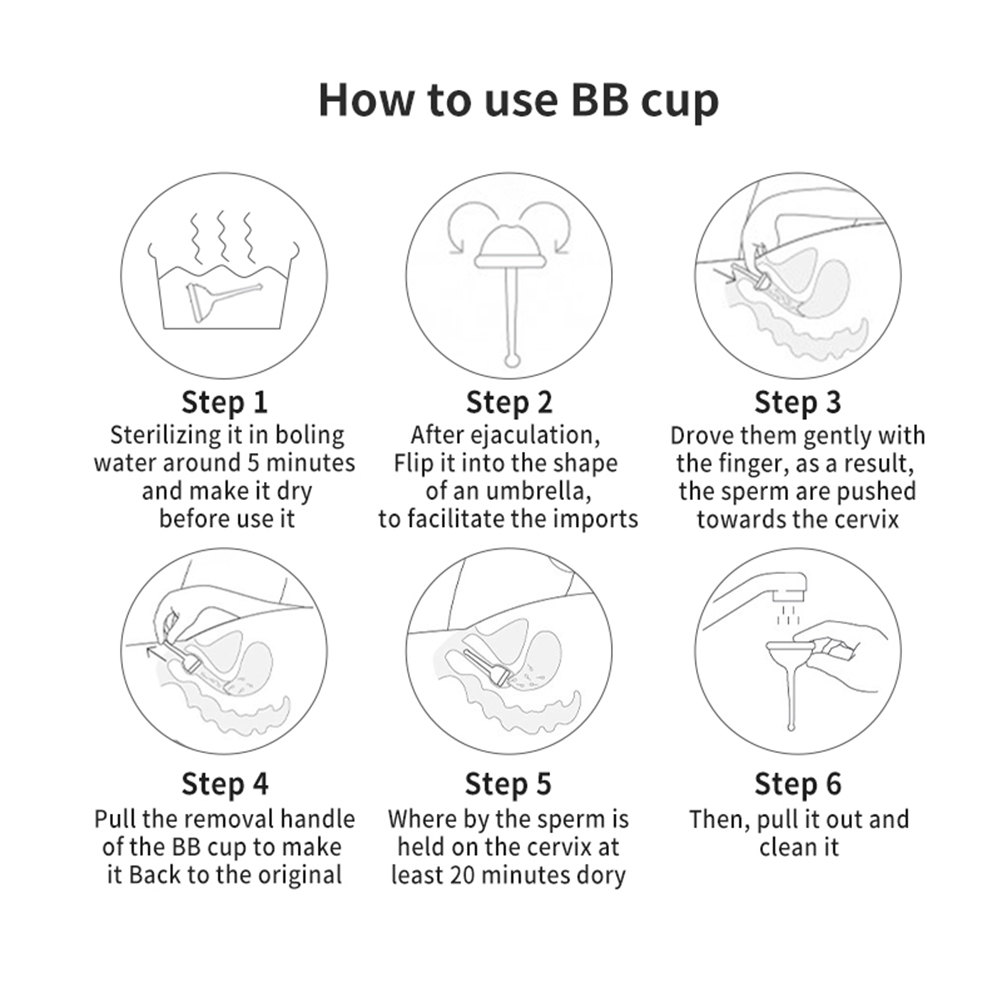 How to use BB cup

Step 1
Sterilizing it in boling water around 5 minutes and make it dry before use it

Step 2
After ejaculation, Flip it into the shape of an umbrella, to facilitate the imports

Step 3
Drove them gently with the finger, as a result, the sperm are pushed towards the cervix

Step 4
Pull the removal handle of the BB cup to make it Back to the original

Step 5
Where by the sperm is held on the cervix at least 20 minutes dory

Step 6
Then, pull it out and clean it